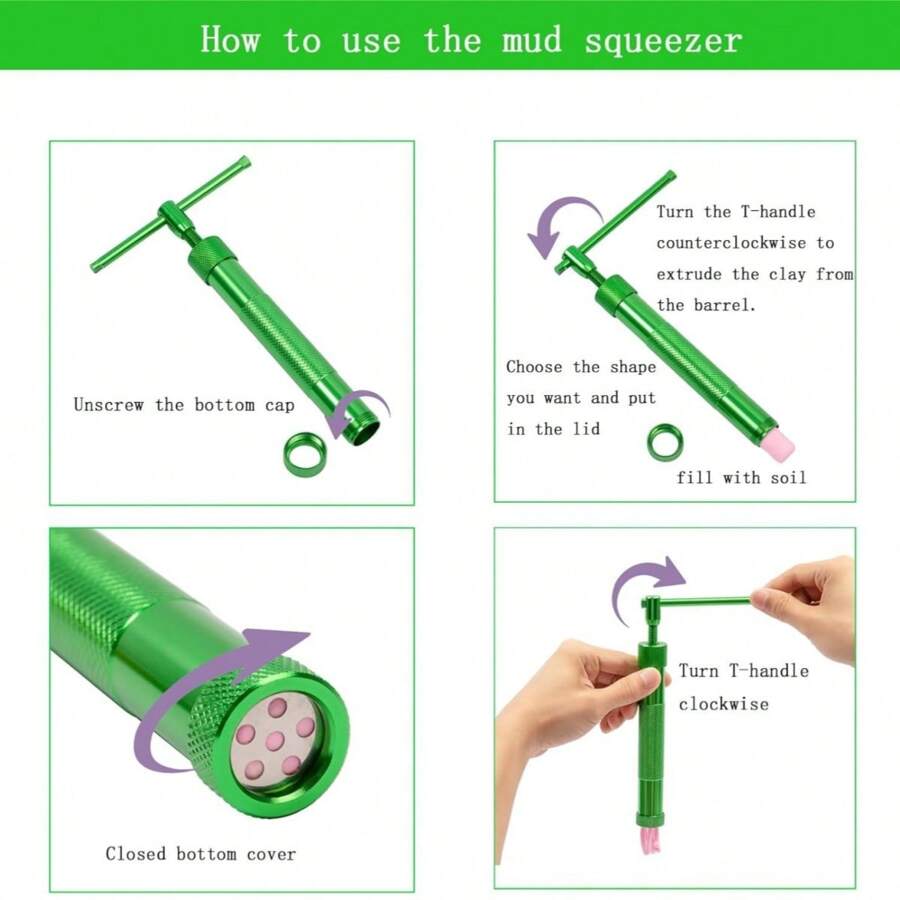 How to use the mud squeezer

Unscrew the bottom cap

Turn the T-handle counterclockwise to extrude the clay from the barrel.

Choose the shape you want and put in the lid

fill with soil

Closed bottom cover

Turn T-handle clockwise