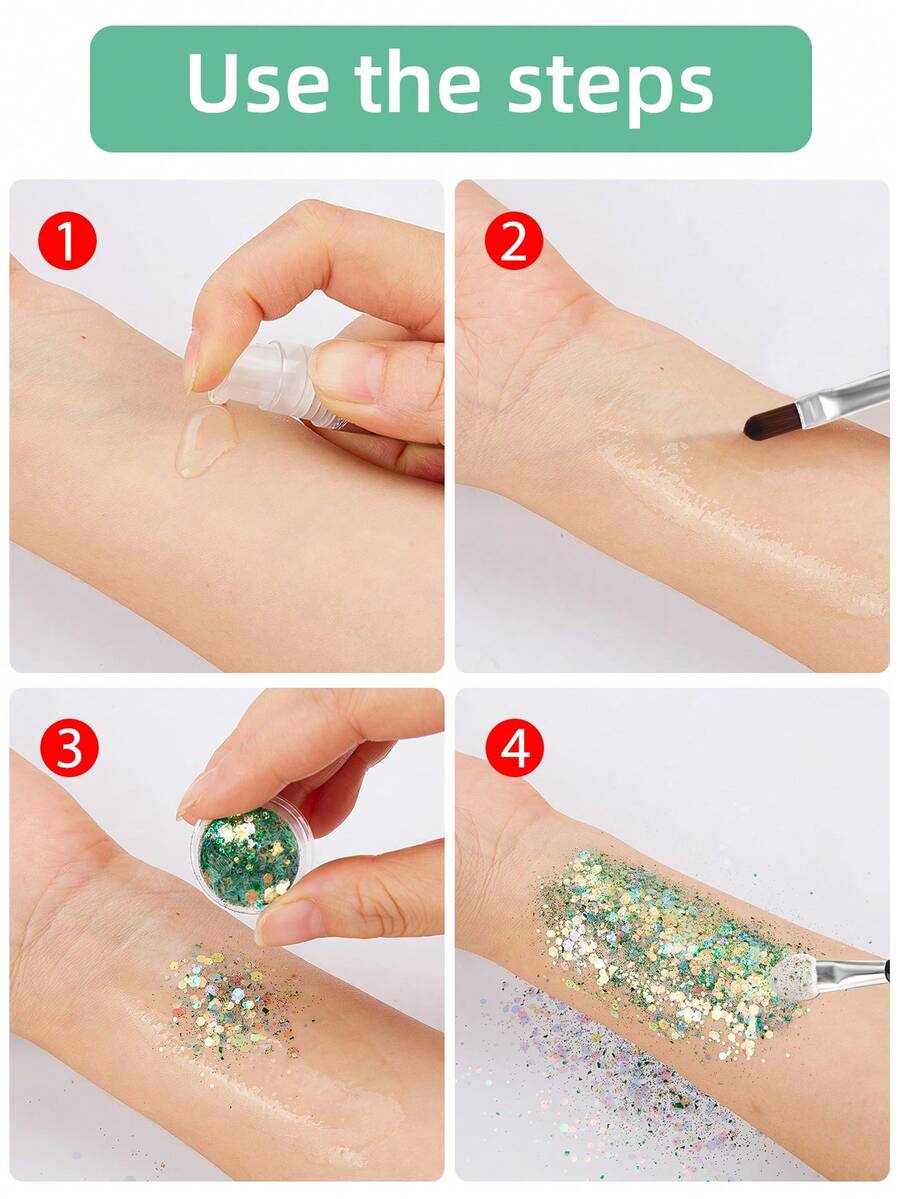 Use the steps

1

2

3

4