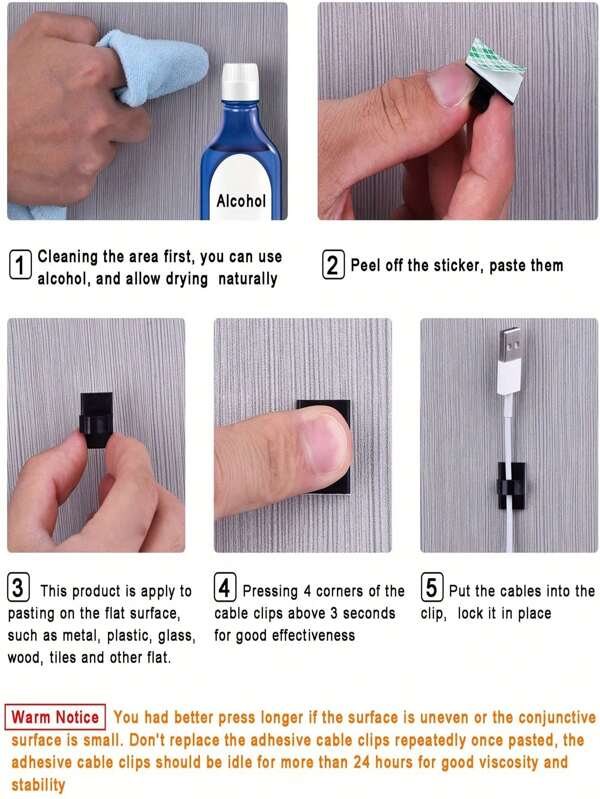 Alcohol

1 Cleaning the area first, you can use alcohol, and allow drying naturally

2 Peel off the sticker, paste them

3 This product is apply to pasting on the flat surface, such as metal, plastic, glass, wood, tiles and other flat.

4 Pressing 4 corners of the cable clips above 3 seconds for good effectiveness

5 Put the cables into the clip, lock it in place

Warm Notice You had better press longer if the surface is uneven or the conjunctive surface is small. Don't replace the adhesive cable clips repeatedly once pasted, the adhesive cable clips should be idle for more than 24 hours for good viscosity and stability