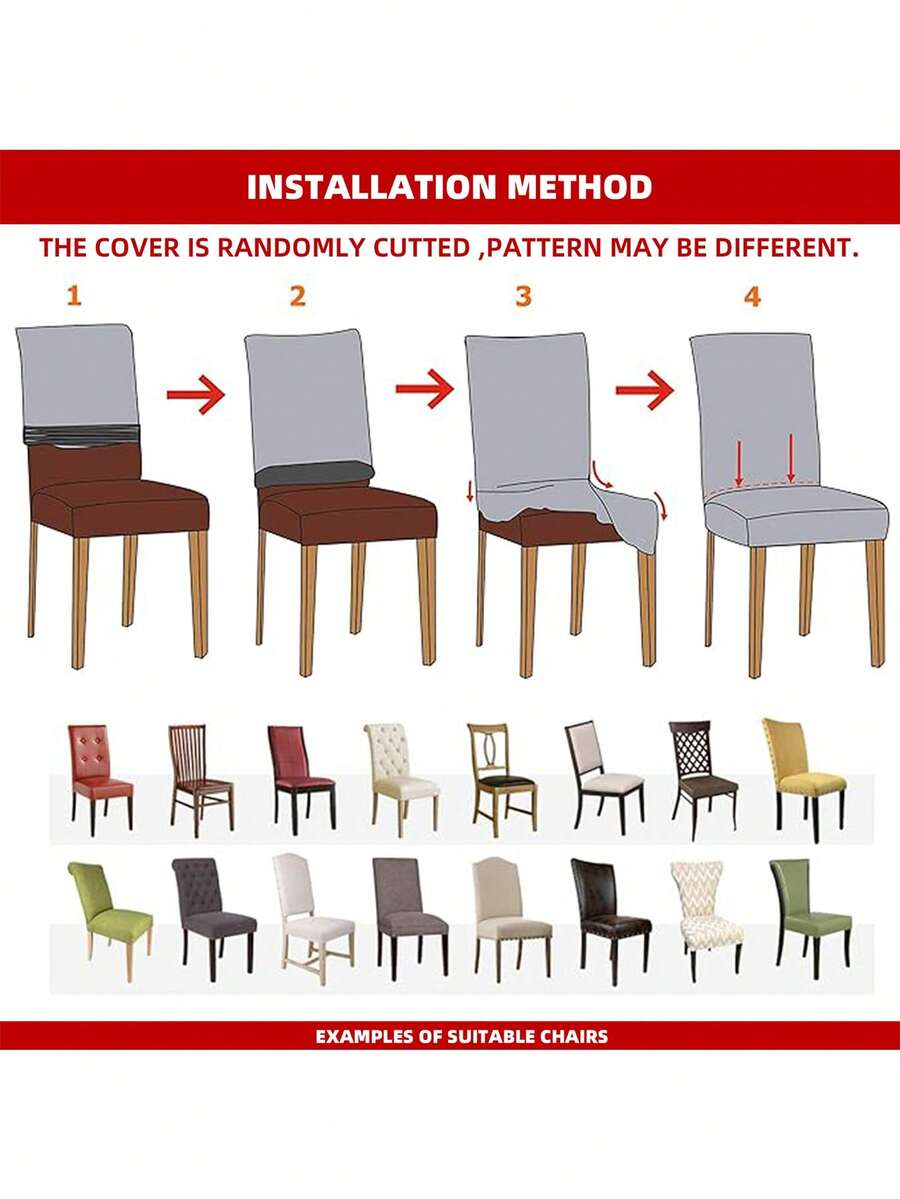 INSTALLATION METHOD

THE COVER IS RANDOMLY CUTTED ,PATTERN MAY BE DIFFERENT.

1

2

3

4

EXAMPLES OF SUITABLE CHAIRS