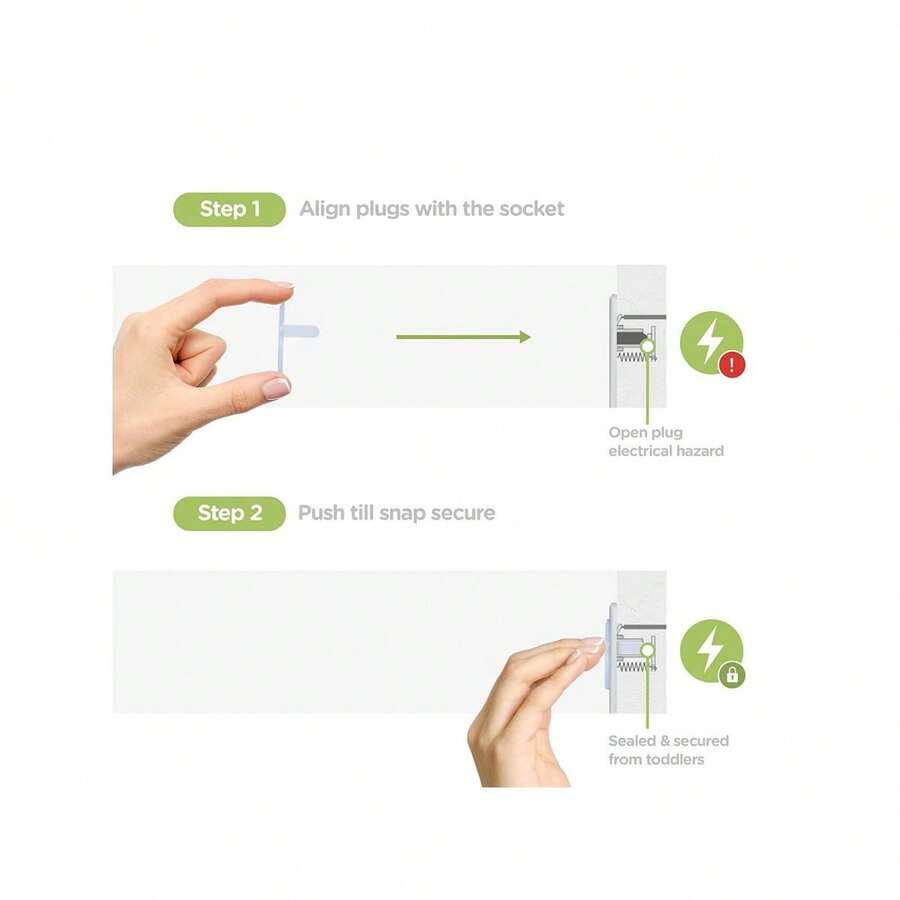 Step 1 Align plugs with the socket

Open plug electrical hazard

Step 2 Push till snap secure

Sealed & secured from toddlers