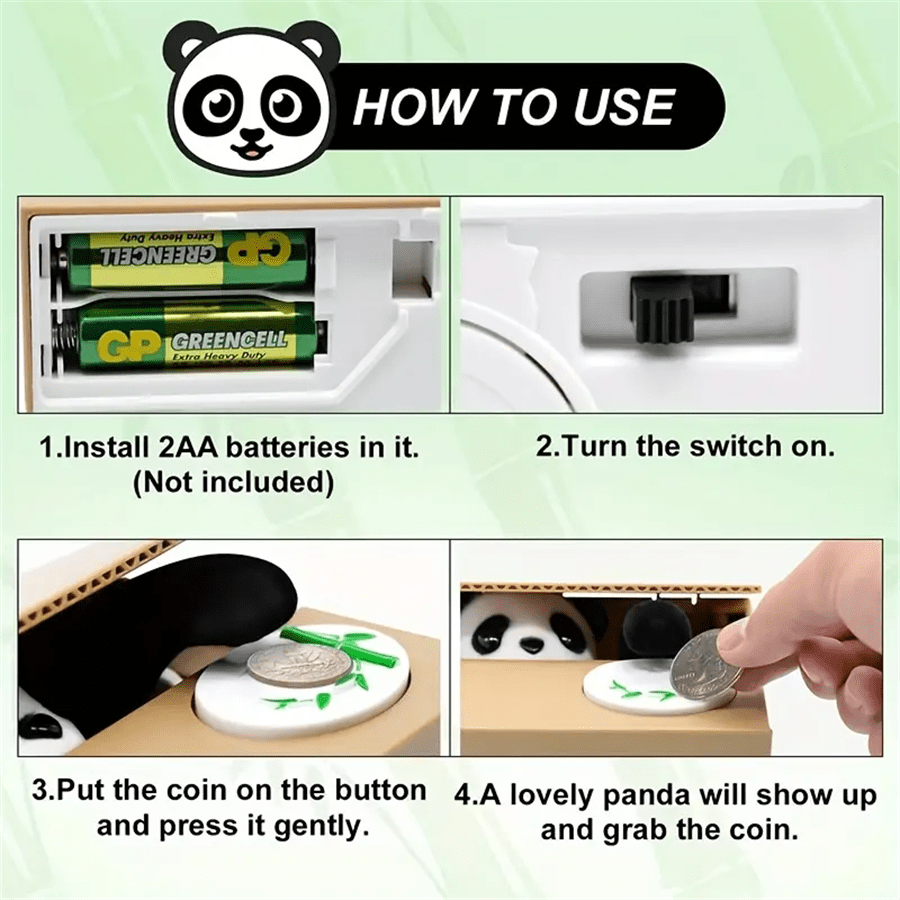 HOW TO USE

GP GREENCELL Extra Heavy Duty

GP GREENCELL Extra Heavy Duty

1.Install 2AA batteries in it. (Not included)

2.Turn the switch on.

3.Put the coin on the button and press it gently.

4.A lovely panda will show up and grab the coin.