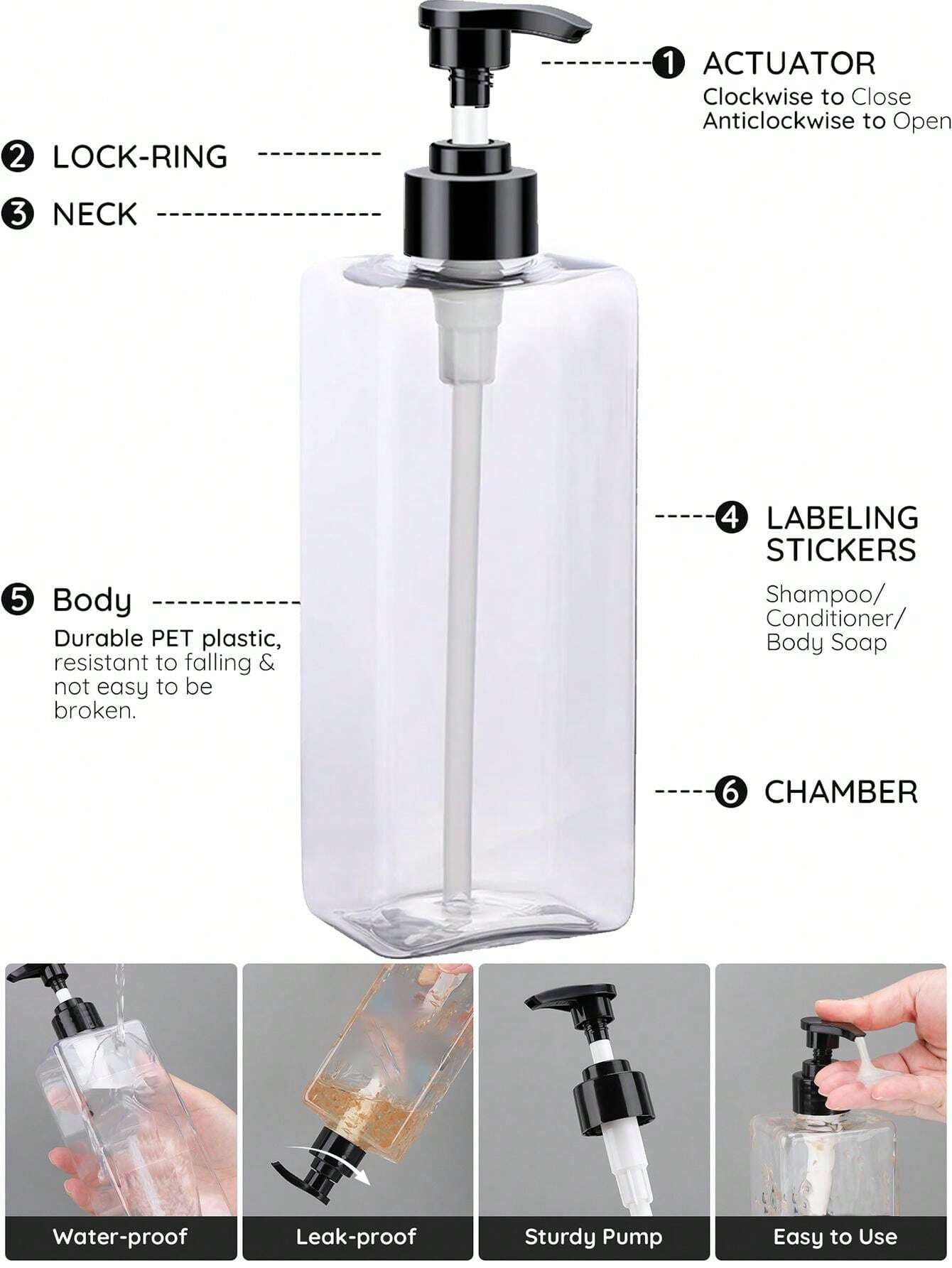 1 ACTUATOR
Clockwise to Close
Anticlockwise to Open

2 LOCK-RING

3 NECK

4 LABELING STICKERS
Shampoo/ Conditioner/ Body Soap

5 Body
Durable PET plastic, resistant to falling & not easy to be broken.

6 CHAMBER

Water-proof

Leak-proof

Sturdy Pump

Easy to Use