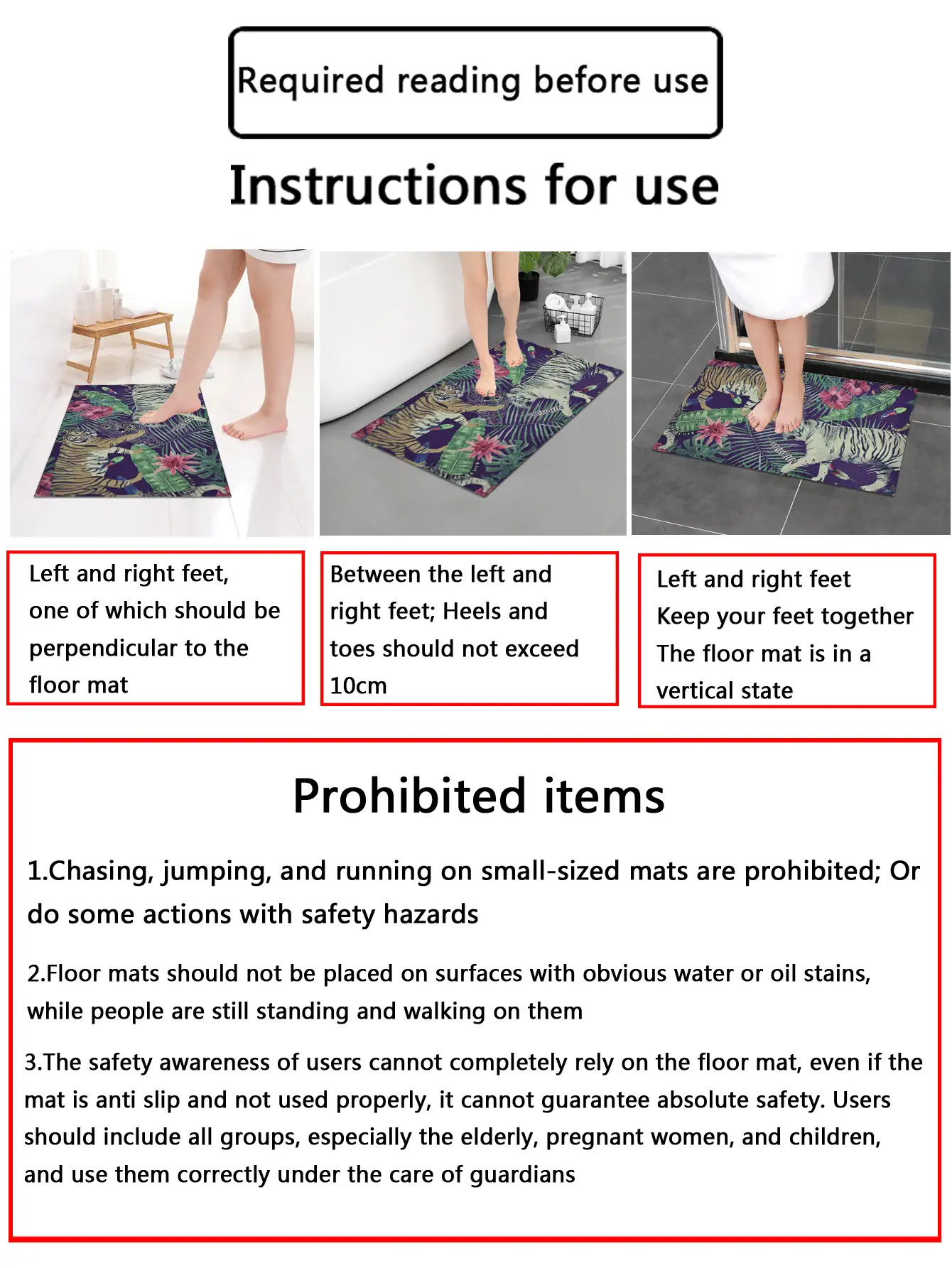 Required reading before use

Instructions for use

Left and right feet, one of which should be perpendicular to the floor mat

Between the left and right feet; Heels and toes should not exceed 10cm

Left and right feet Keep your feet together The floor mat is in a vertical state

Prohibited items

1.Chasing, jumping, and running on small-sized mats are prohibited; Or do some actions with safety hazards

2.Floor mats should not be placed on surfaces with obvious water or oil stains, while people are still standing and walking on them

3.The safety awareness of users cannot completely rely on the floor mat, even if the mat is anti slip and not used properly, it cannot guarantee absolute safety. Users should include all groups, especially the elderly, pregnant women, and children, and use them correctly under the care of guardians