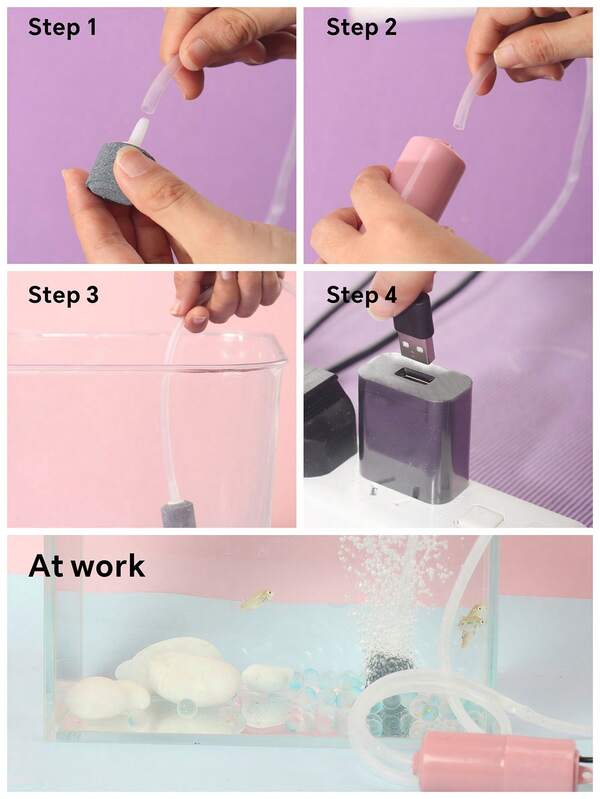 Step 1

Step 2

Step 3

Step 4

At work