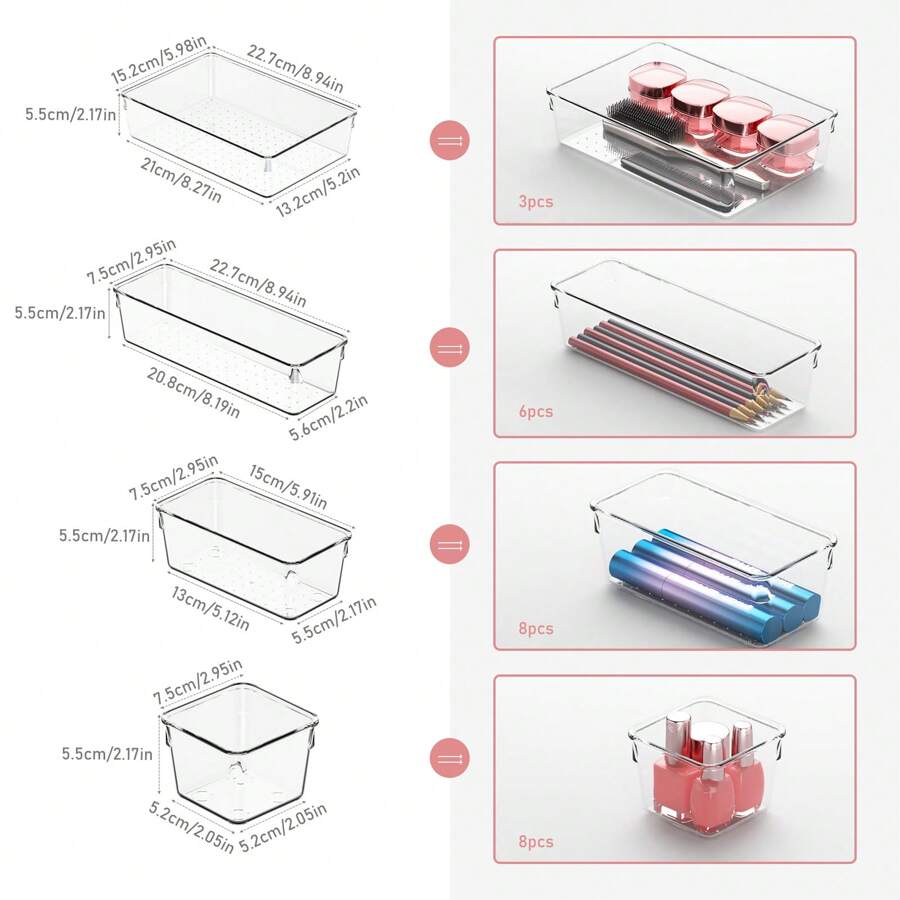 15.2cm/5.98in
22.7cm/8.94in
5.5cm/2.17in
21cm/8.27in
13.2cm/5.2in

3pcs

7.5cm/2.95in
22.7cm/8.94in
5.5cm/2.17in
20.8cm/8.19in
5.6cm/2.2in

6pcs

7.5cm/2.95in
15cm/5.91in
5.5cm/2.17in
13cm/5.12in
5.5cm/2.17in

8pcs

7.5cm/2.95in
5.5cm/2.17in
5.2cm/2.05in
5.2cm/2.05in

8pcs