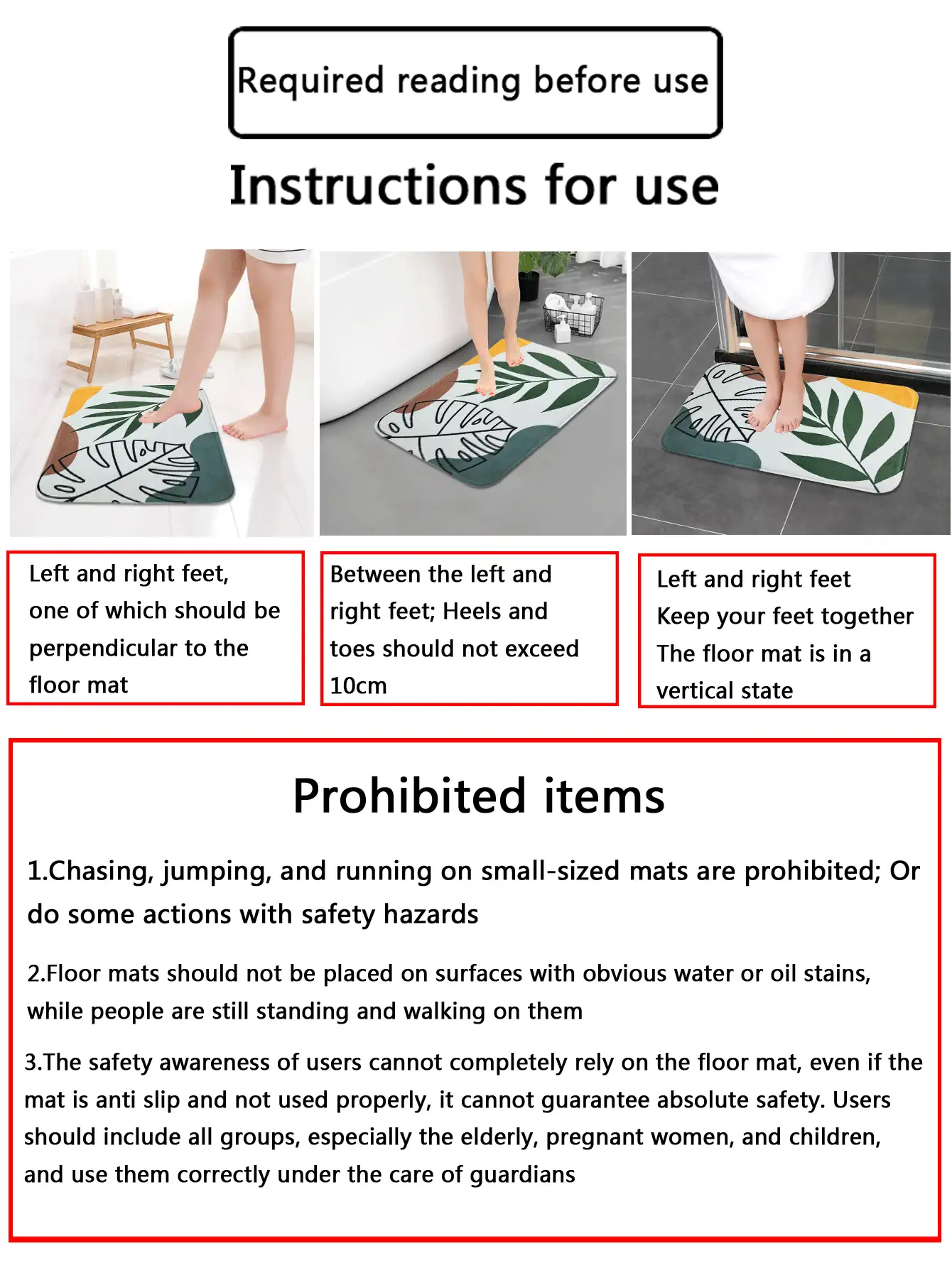 Required reading before use

Instructions for use

Left and right feet, one of which should be perpendicular to the floor mat

Between the left and right feet; Heels and toes should not exceed 10cm

Left and right feet Keep your feet together The floor mat is in a vertical state

Prohibited items

1.Chasing, jumping, and running on small-sized mats are prohibited; Or do some actions with safety hazards

2.Floor mats should not be placed on surfaces with obvious water or oil stains, while people are still standing and walking on them

3.The safety awareness of users cannot completely rely on the floor mat, even if the mat is anti slip and not used properly, it cannot guarantee absolute safety. Users should include all groups, especially the elderly, pregnant women, and children, and use them correctly under the care of guardians