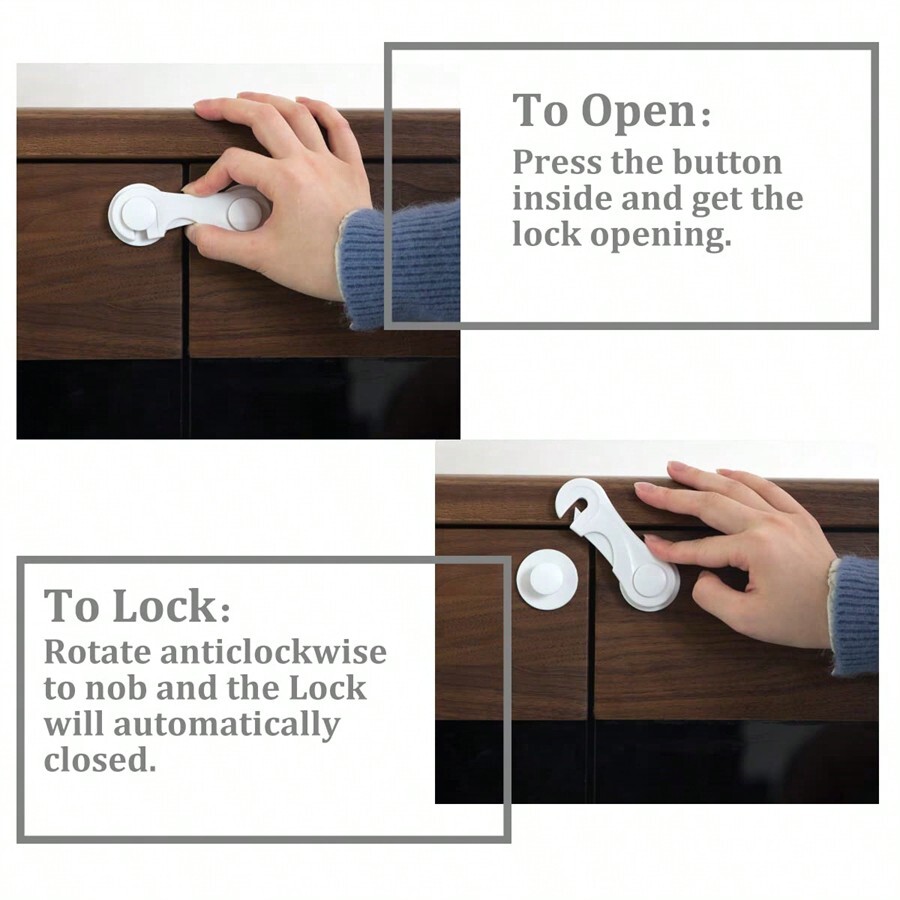 To Open:
Press the button inside and get the lock opening.

To Lock:
Rotate anticlockwise to nob and the Lock will automatically closed.