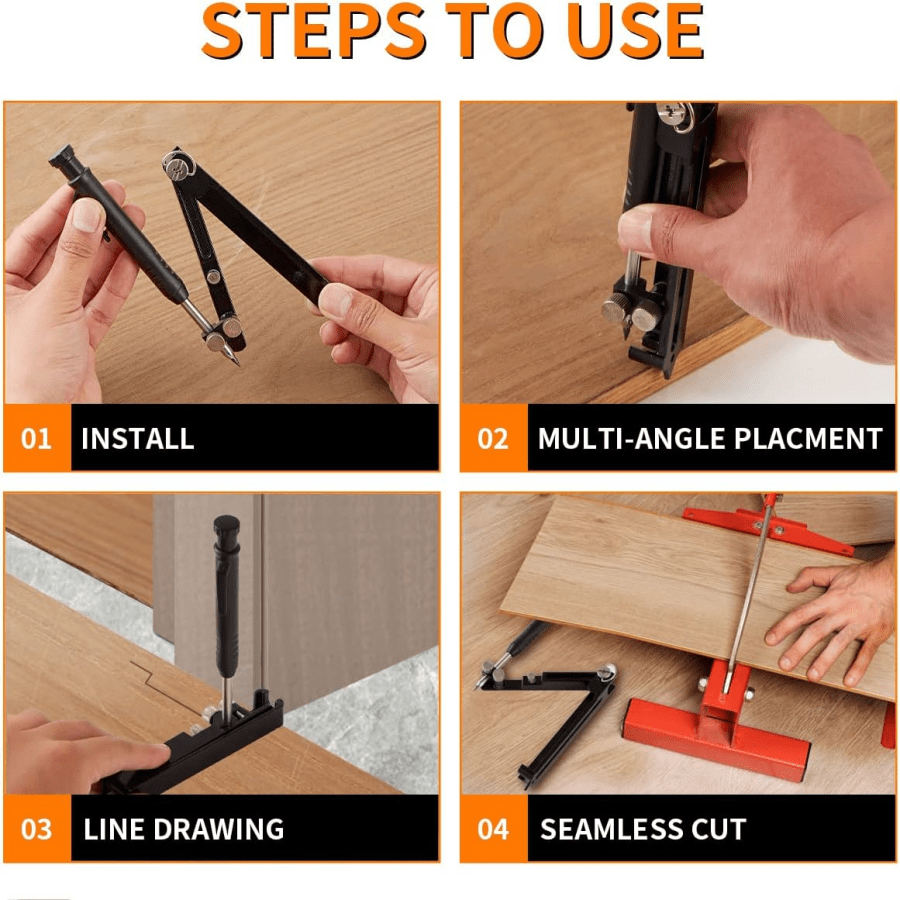 STEPS TO USE

01 INSTALL

02 MULTI-ANGLE PLACMENT

03 LINE DRAWING

04 SEAMLESS CUT