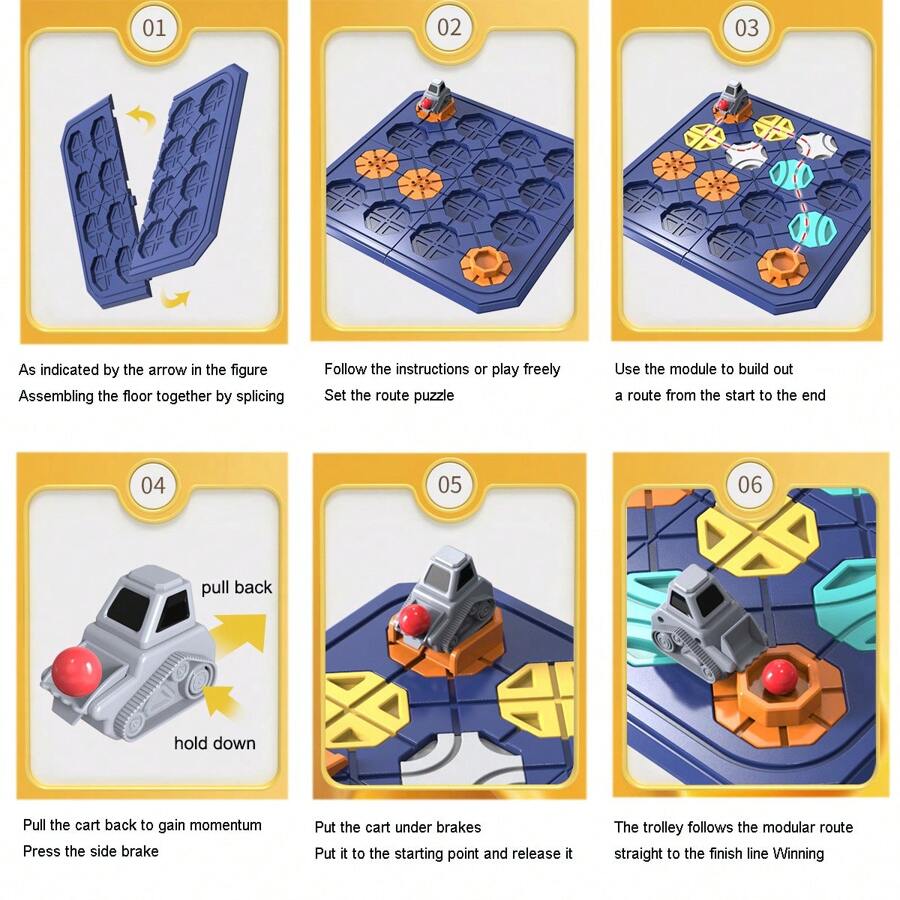 01

As indicated by the arrow in the figure
Assembling the floor together by splicing

02

Follow the instructions or play freely
Set the route puzzle

03

Use the module to build out
a route from the start to the end

04

pull back

hold down

Pull the cart back to gain momentum
Press the side brake

05

Put the cart under brakes
Put it to the starting point and release it

06

The trolley follows the modular route
straight to the finish line Winning