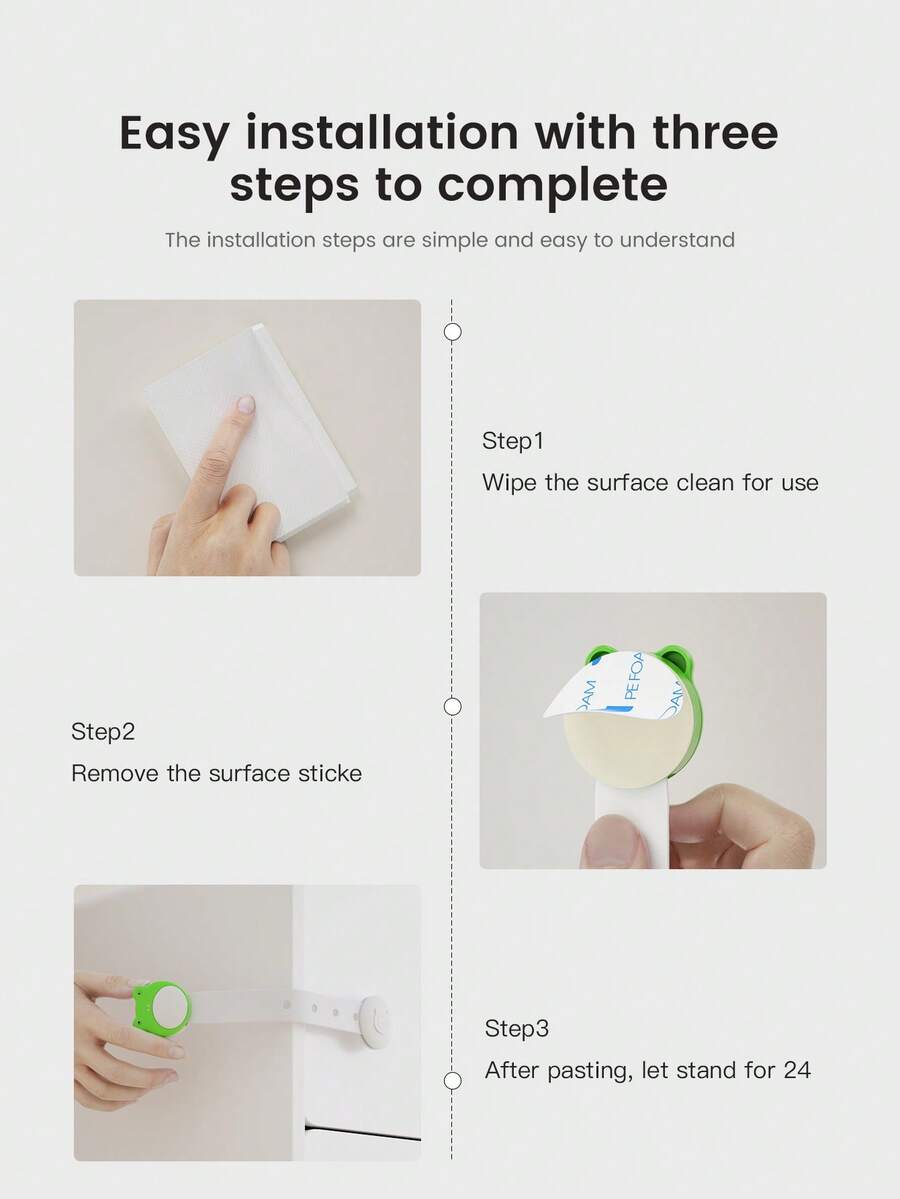 Easy installation with three steps to complete

The installation steps are simple and easy to understand

Step1

Wipe the surface clean for use

PE FOAM

Step2

Remove the surface sticke

Step3

After pasting, let stand for 24