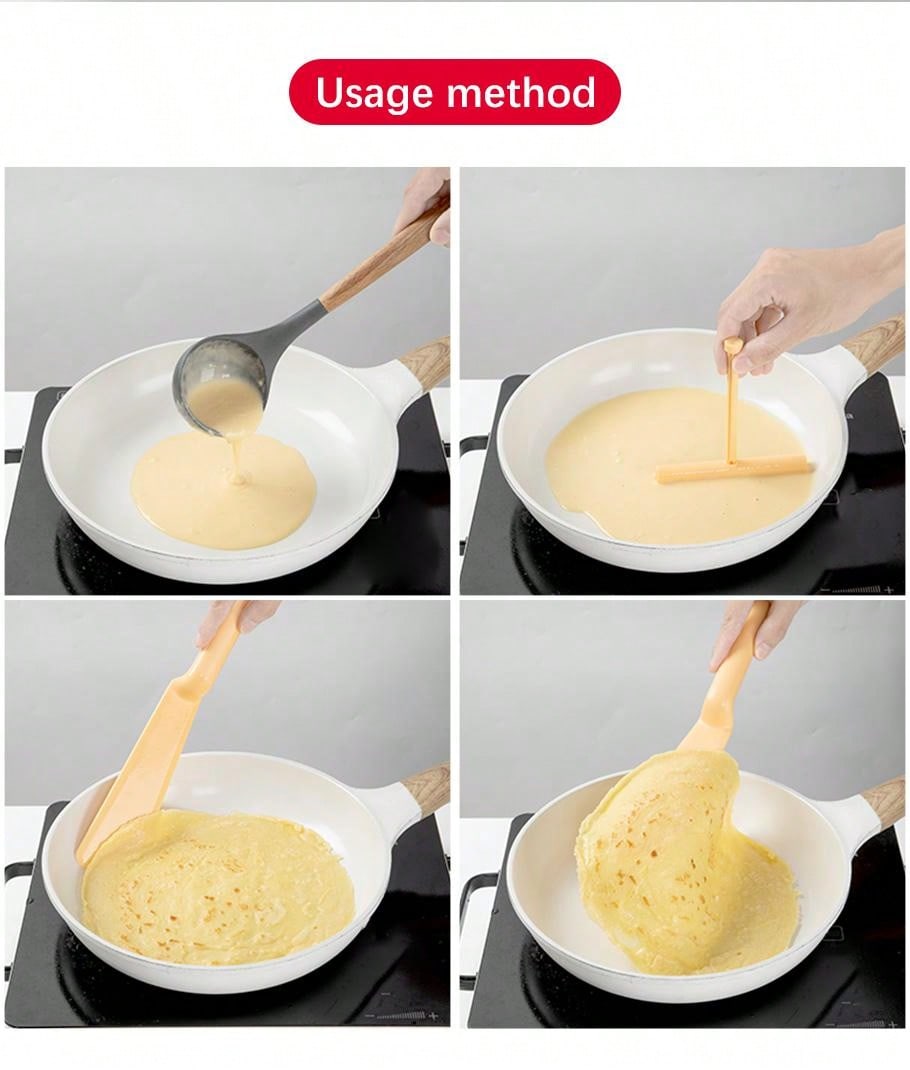 Usage method