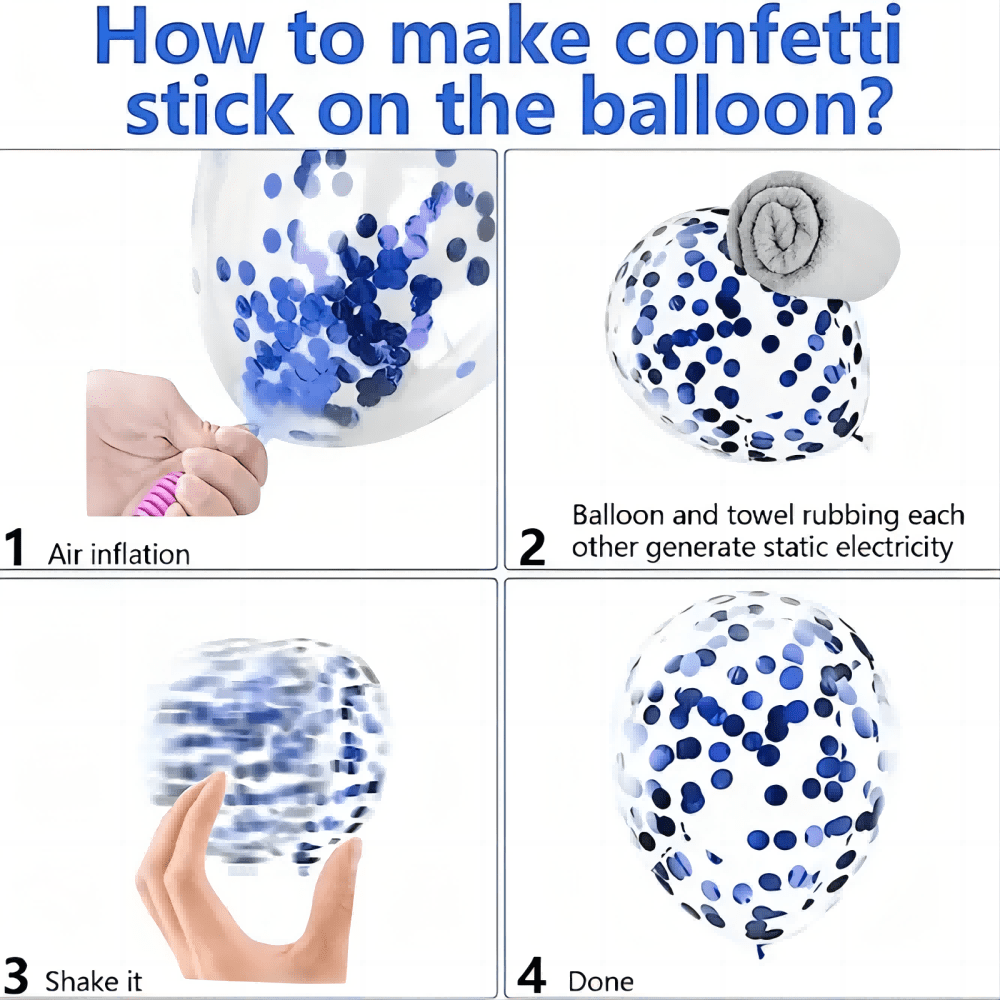 How to make confetti stick on the balloon?

1 Air inflation

2 Balloon and towel rubbing each other generate static electricity

3 Shake it

4 Done