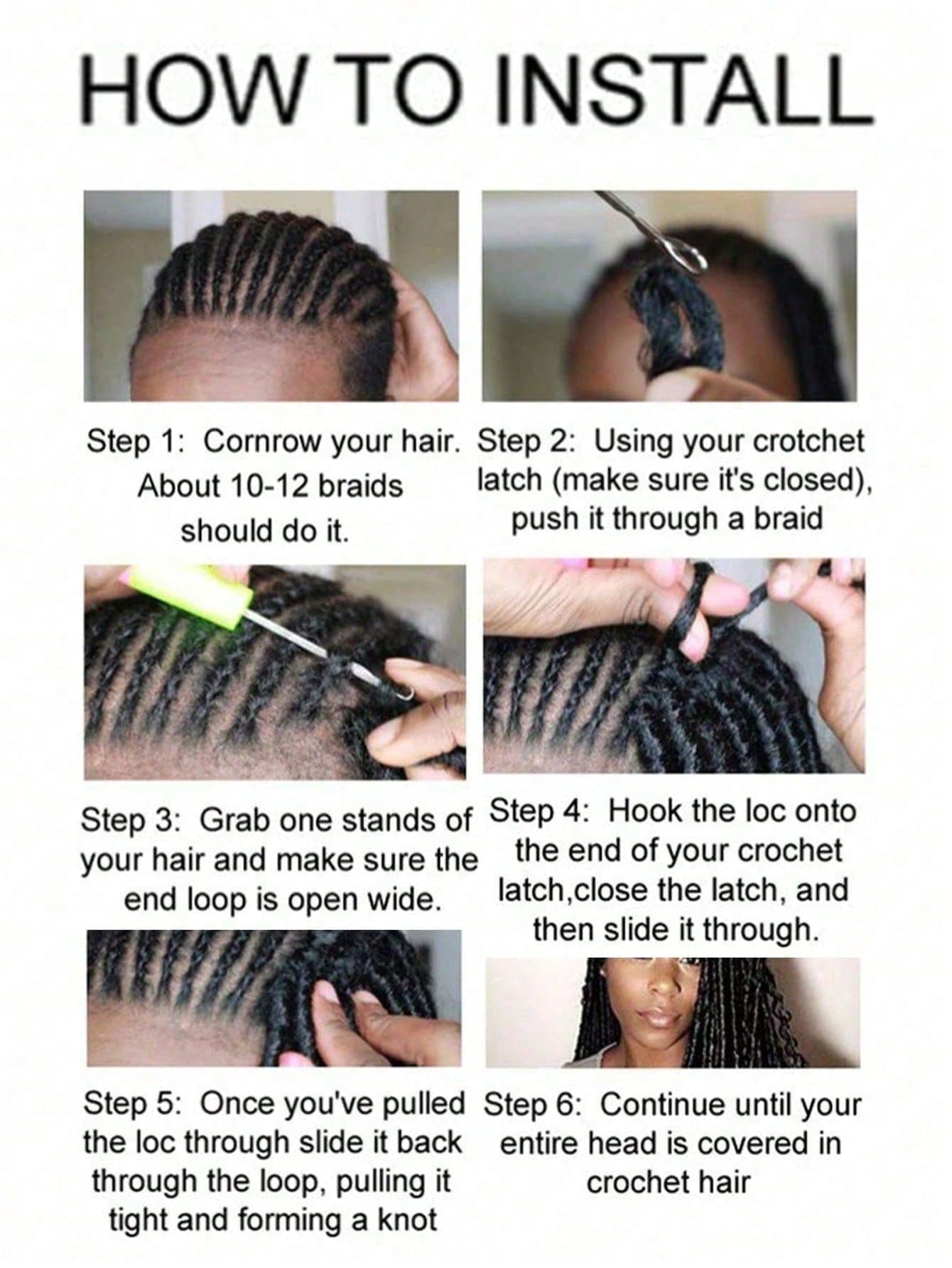 HOW TO INSTALL

Step 1: Cornrow your hair. About 10-12 braids should do it.

Step 2: Using your crotchet latch (make sure it's closed), push it through a braid

Step 3: Grab one stands of your hair and make sure the end loop is open wide.

Step 4: Hook the loc onto the end of your crochet latch,close the latch, and then slide it through.

Step 5: Once you've pulled the loc through slide it back through the loop, pulling it tight and forming a knot

Step 6: Continue until your entire head is covered in crochet hair