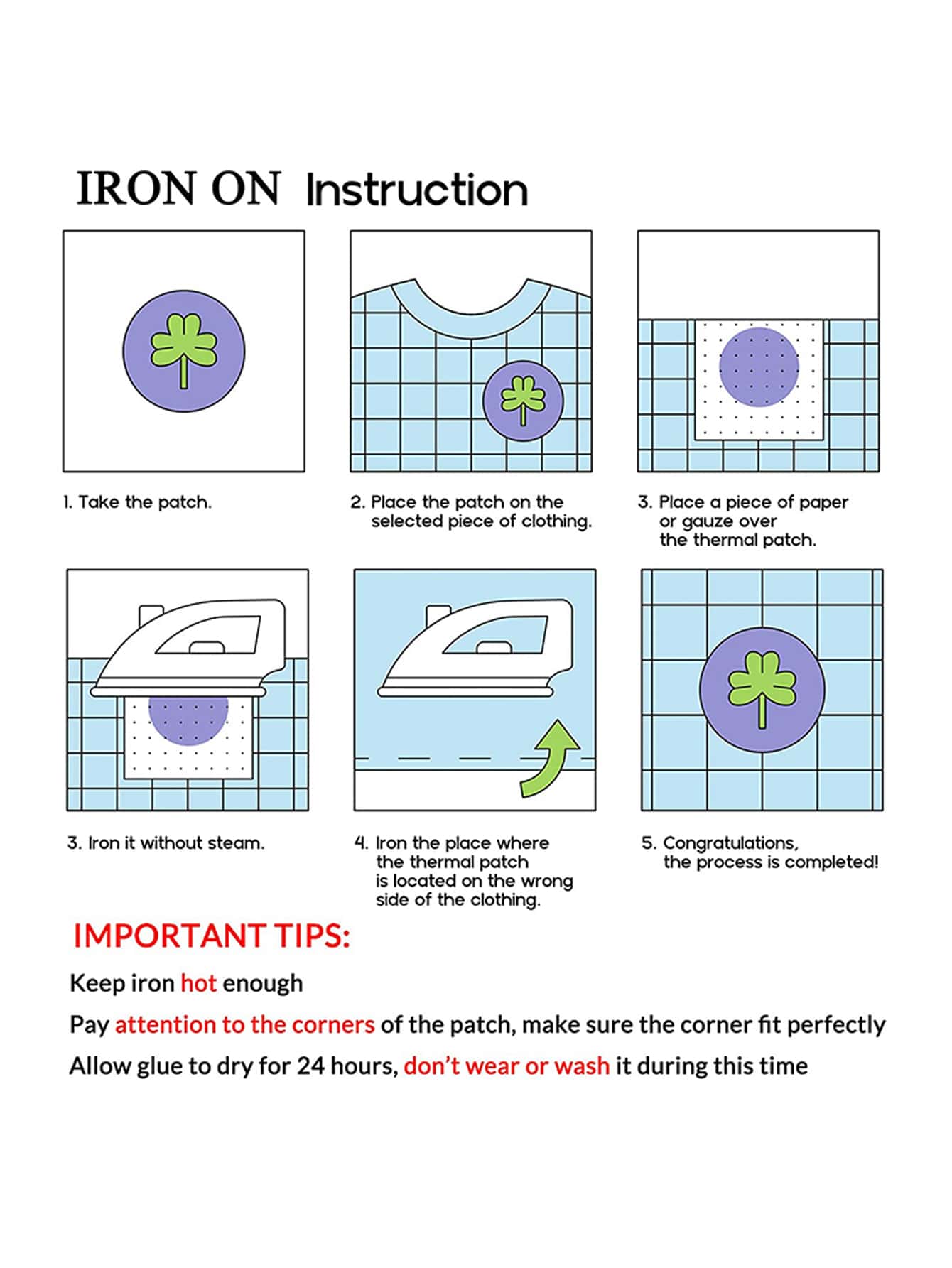 IRON ON Instruction

1. Take the patch.

2. Place the patch on the selected piece of clothing.

3. Place a piece of paper or gauze over the thermal patch.

3. Iron it without steam.

4. Iron the place where the thermal patch is located on the wrong side of the clothing.

5. Congratulations, the process is completed!

IMPORTANT TIPS:

Keep iron hot enough

Pay attention to the corners of the patch, make sure the corner fit perfectly

Allow glue to dry for 24 hours, don't wear or wash it during this time