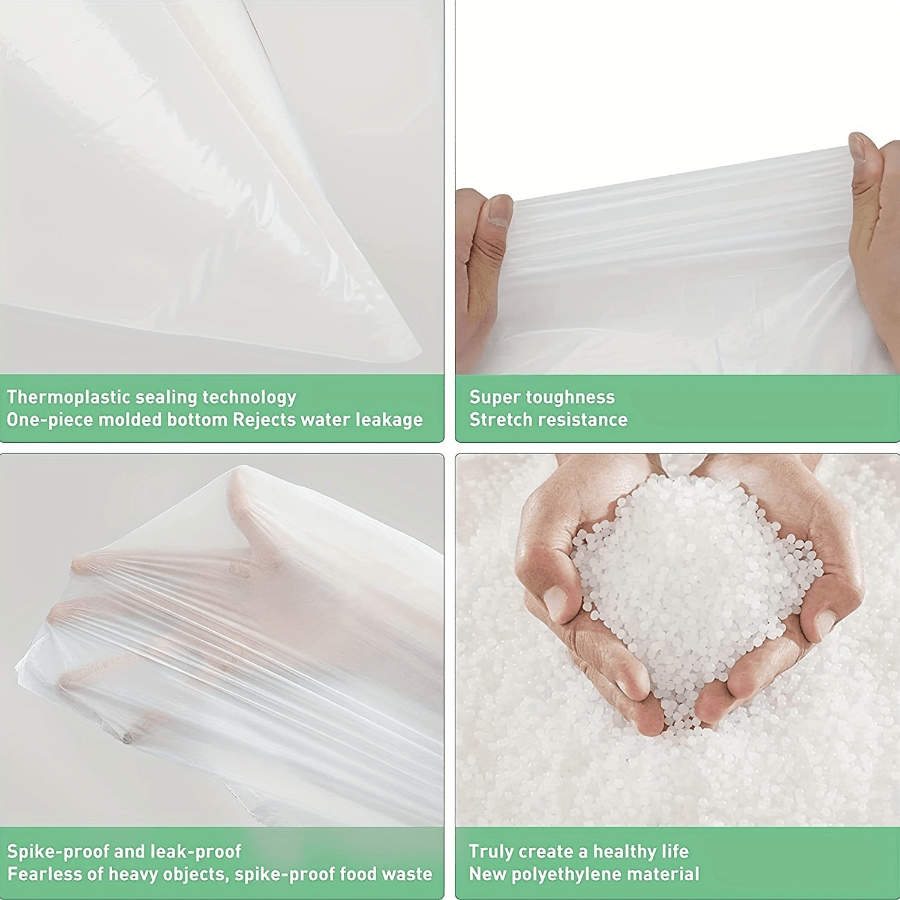 Thermoplastic sealing technology
One-piece molded bottom Rejects water leakage

Super toughness
Stretch resistance

Spike-proof and leak-proof
Fearless of heavy objects, spike-proof food waste

Truly create a healthy life
New polyethylene material