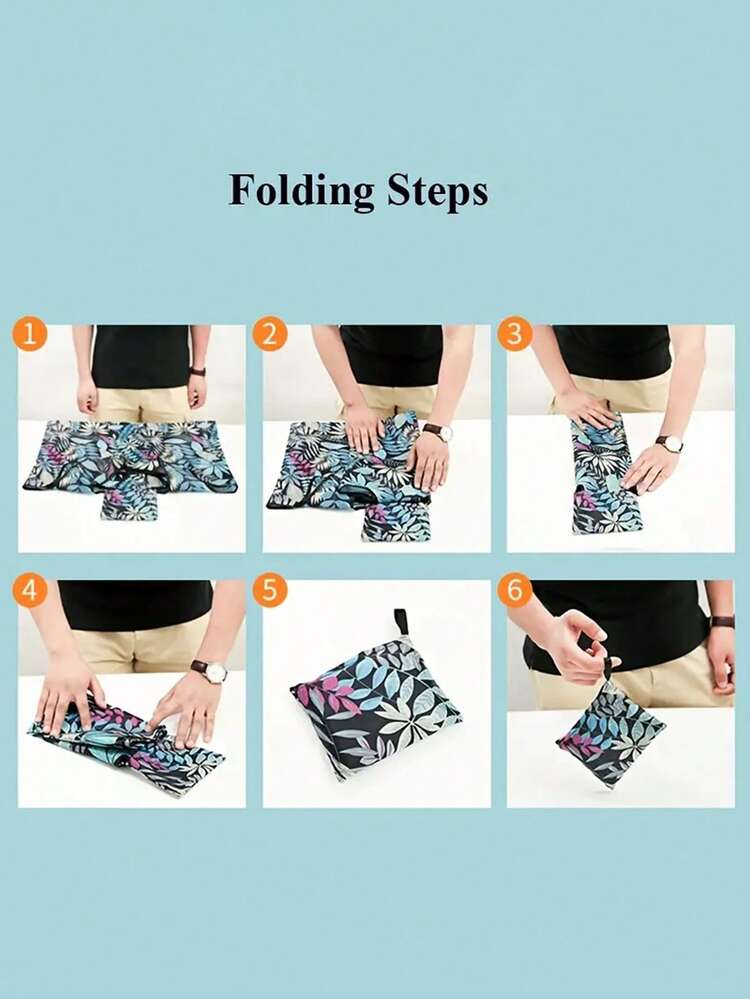 Folding Steps

1

2

3

4

5

6