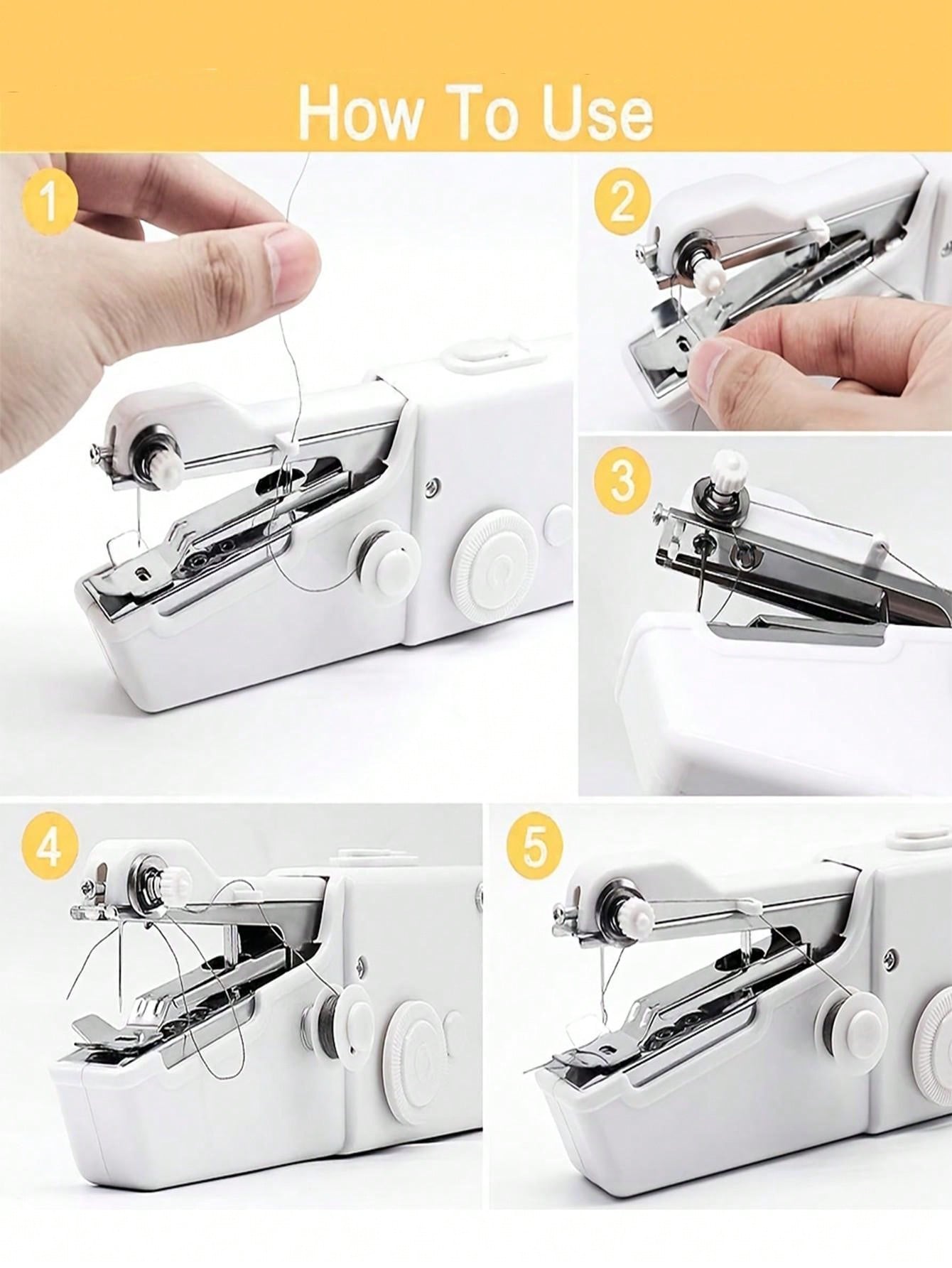 How To Use

1

2

3

4

5