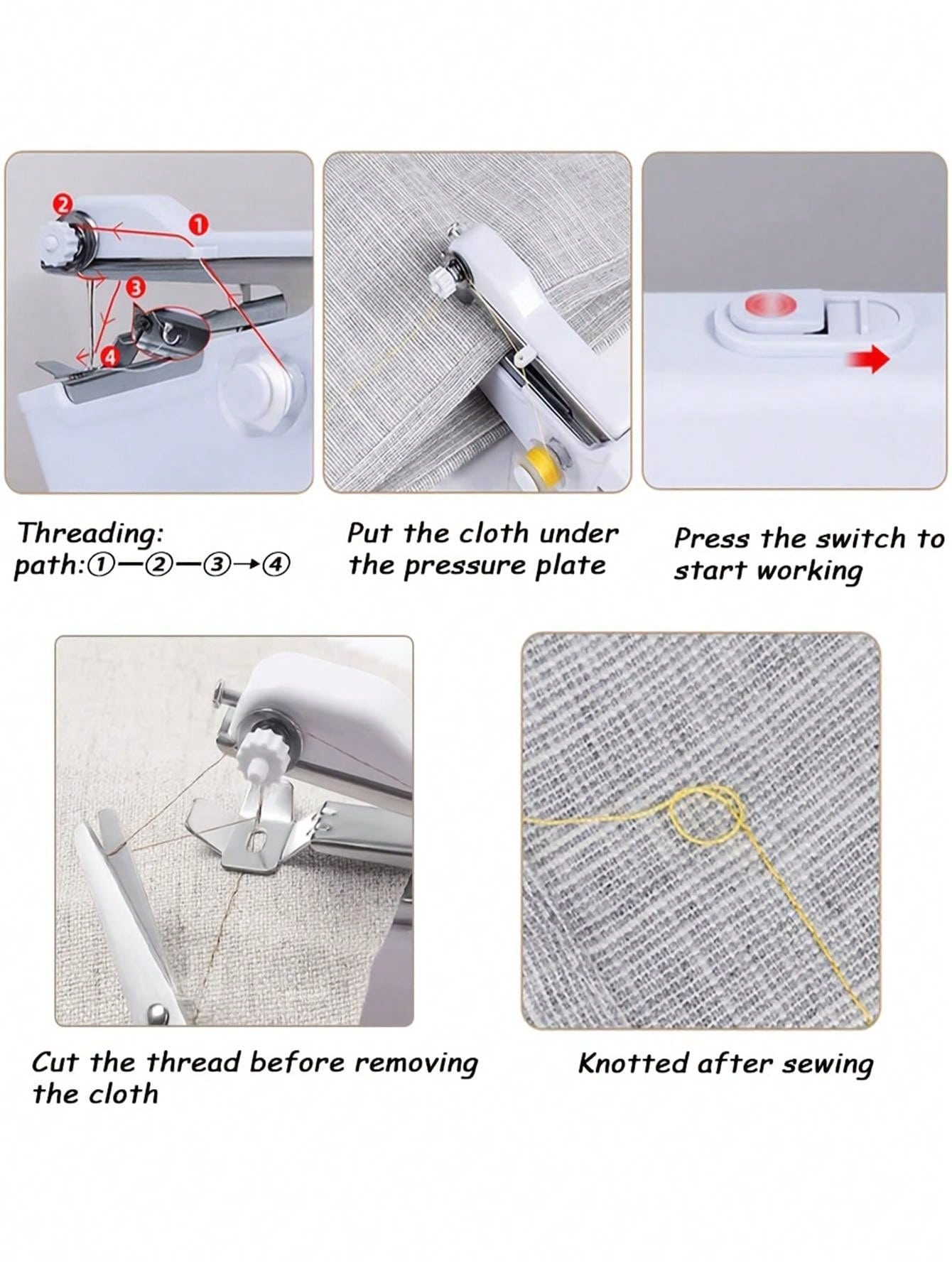 2
1
3
4

Threading:
path:①—②—③→④

Put the cloth under the pressure plate

Press the switch to start working

Cut the thread before removing the cloth

Knotted after sewing