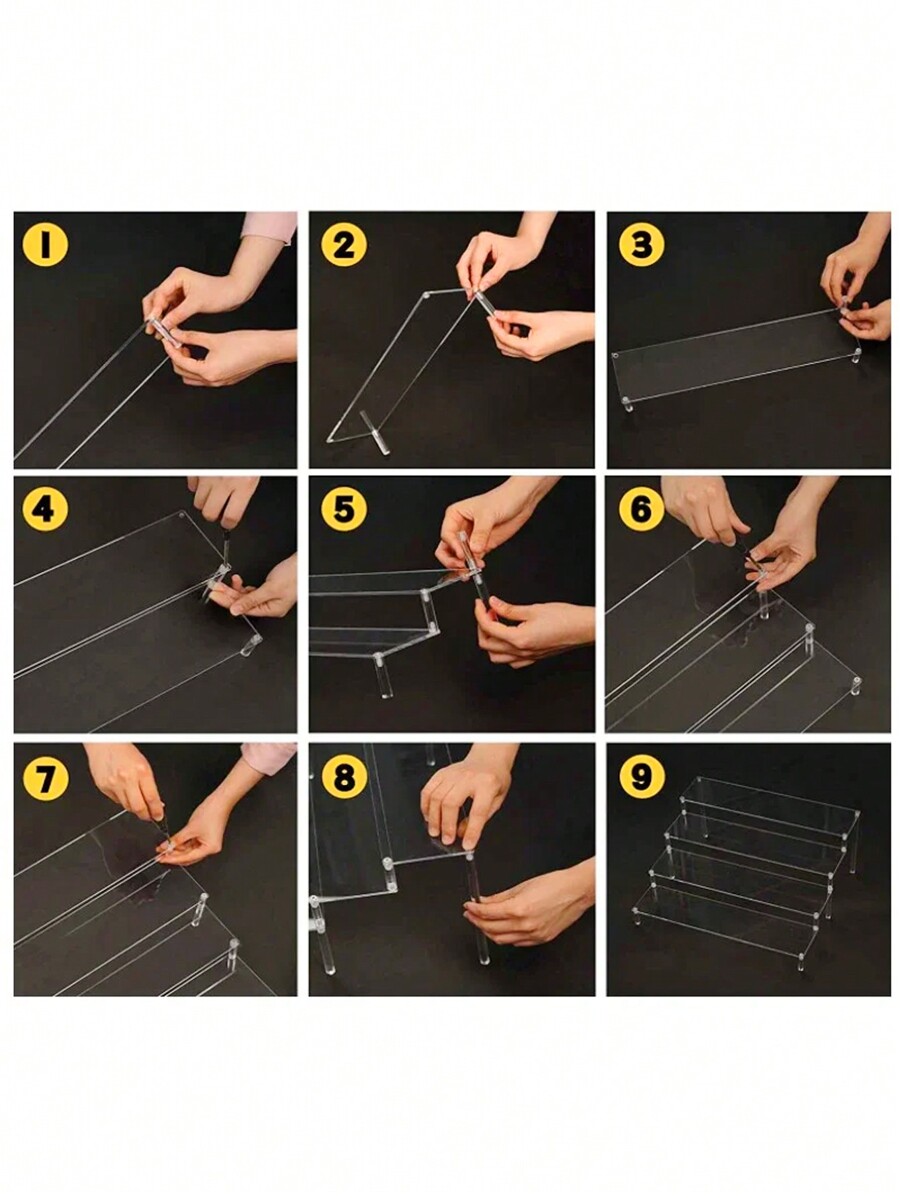 1

2

3

4

5

6

7

8

9