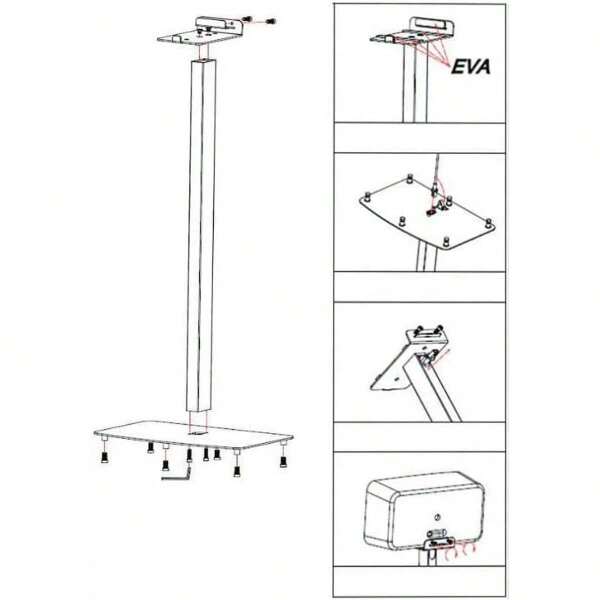 EVA