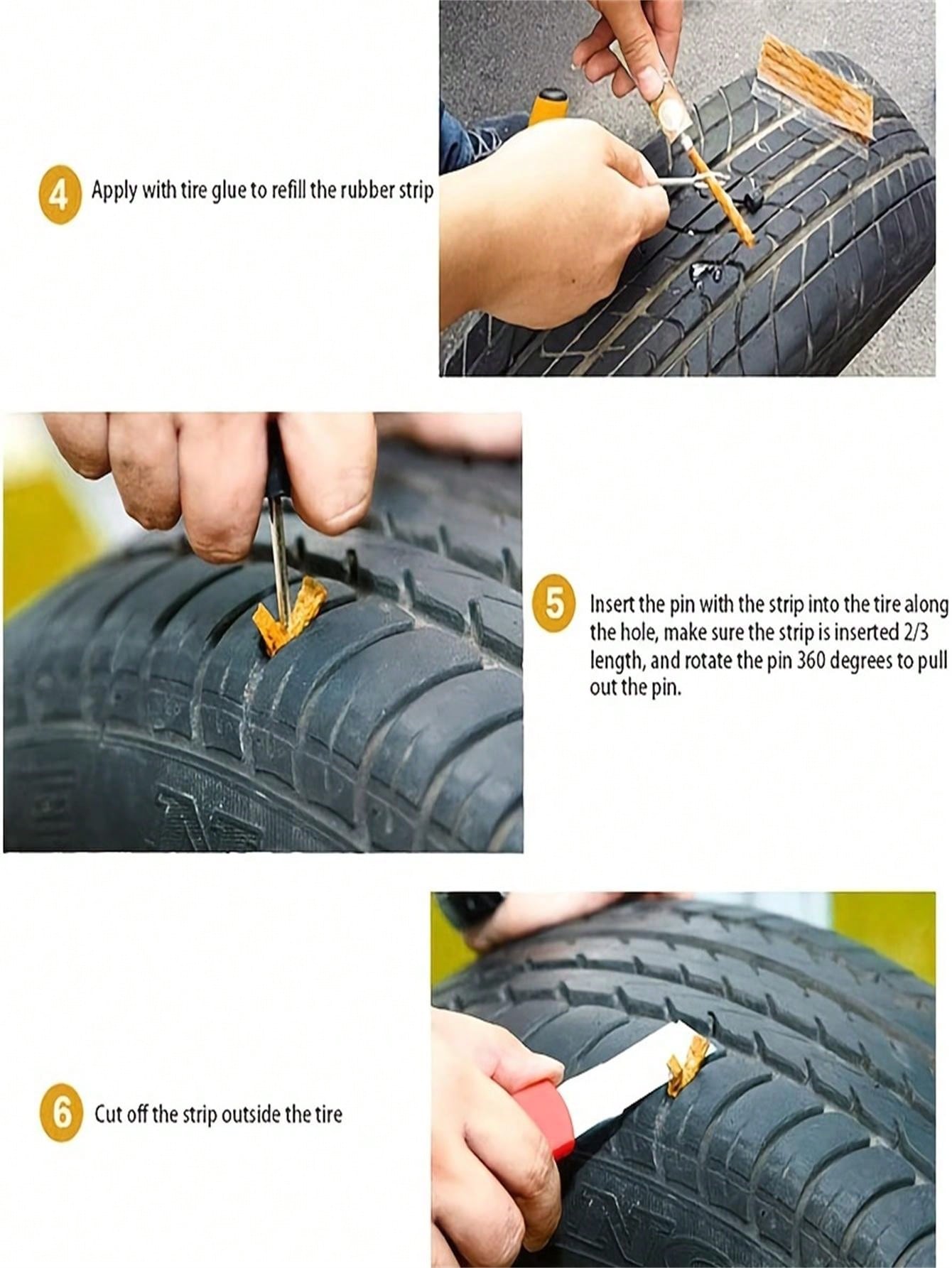 4 Apply with tire glue to refill the rubber strip

5 Insert the pin with the strip into the tire along the hole, make sure the strip is inserted 2/3 length, and rotate the pin 360 degrees to pull out the pin.

6 Cut off the strip outside the tire