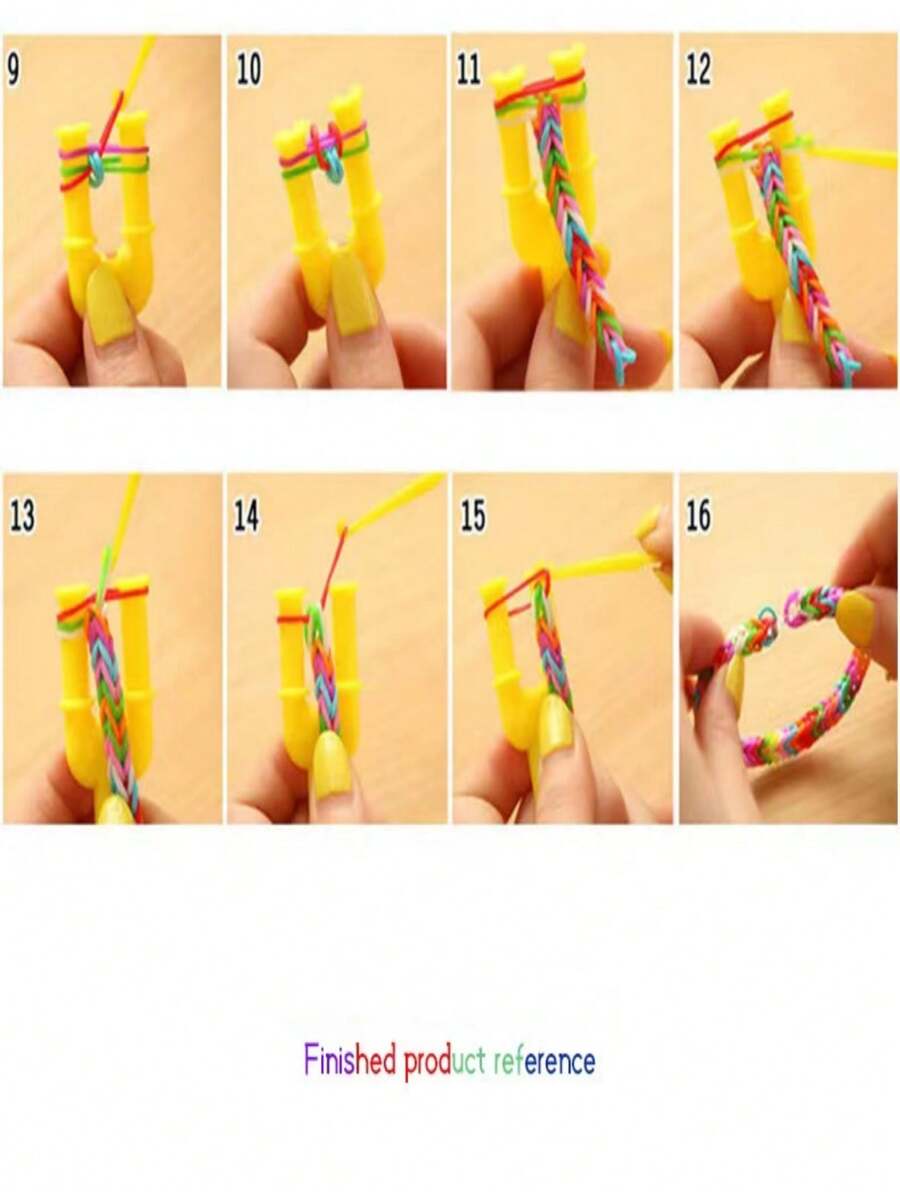 9

10

11

12

13

14

15

16

Finished product reference