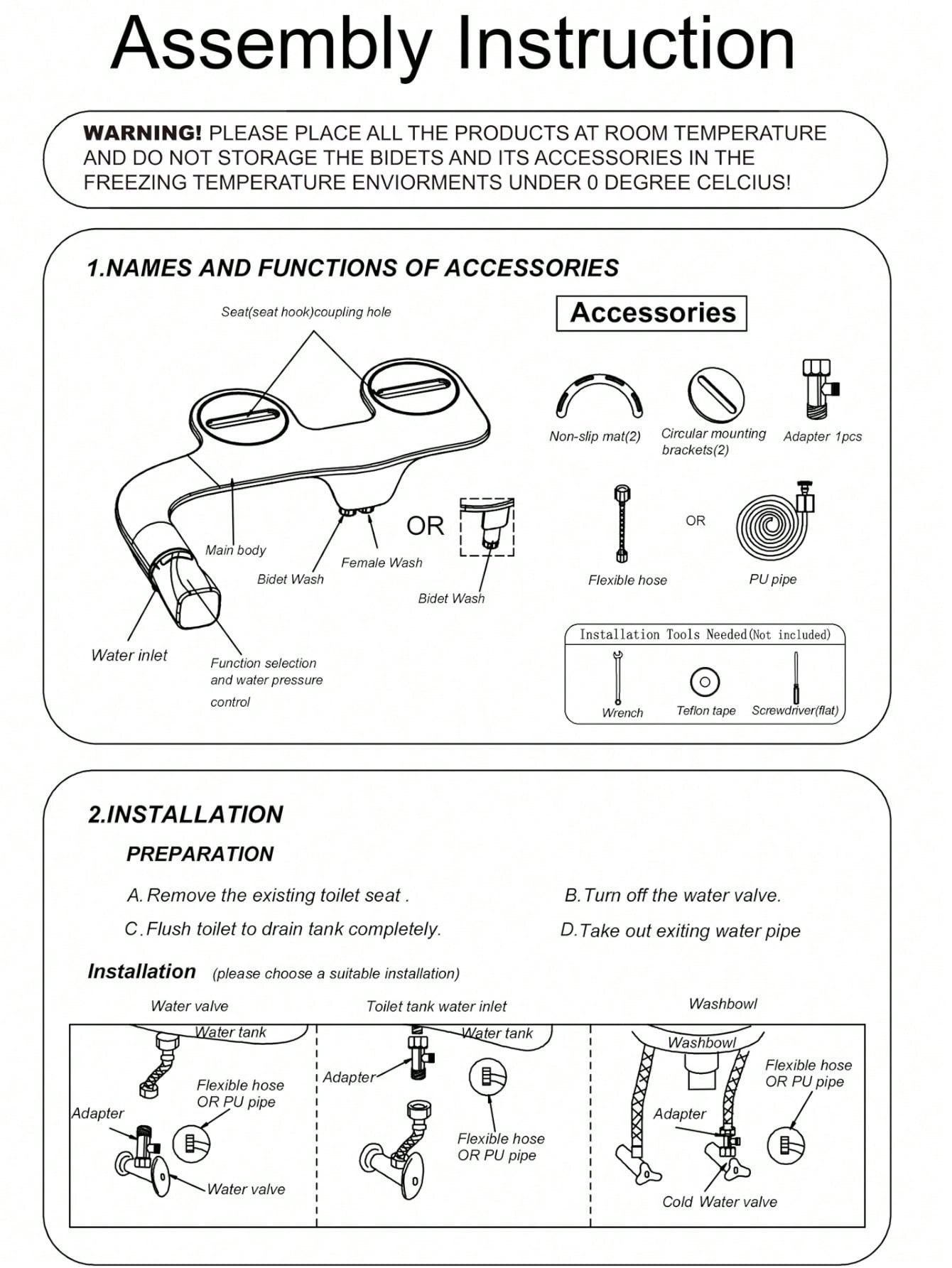 Assembly Instruction

WARNING! PLEASE PLACE ALL THE PRODUCTS AT ROOM TEMPERATURE AND DO NOT STORAGE THE BIDETS AND ITS ACCESSORIES IN THE FREEZING TEMPERATURE ENVIORMENTS UNDER 0 DEGREE CELCIUS!

1.NAMES AND FUNCTIONS OF ACCESSORIES

Seat(seat hook)coupling hole

Main body

Bidet Wash

Female Wash

OR

Bidet Wash

Water inlet

Function selection and water pressure control

Accessories

Non-slip mat(2)

Circular mounting brackets(2)

Adapter 1pcs

Flexible hose

OR

PU pipe

Installation Tools Needed(Not included)

Wrench

Teflon tape

Screwdriver(flat)

2.INSTALLATION

PREPARATION

A. Remove the existing toilet seat .

B. Turn off the water valve.

C. Flush toilet to drain tank completely.

D. Take out exiting water pipe

Installation (please choose a suitable installation)

Water valve

Water tank

Flexible hose OR PU pipe

Adapter

Water valve

Toilet tank water inlet

Water tank

Adapter

Flexible hose OR PU pipe

Washbowl

Washbowl

Flexible hose OR PU pipe

Adapter

Cold Water valve