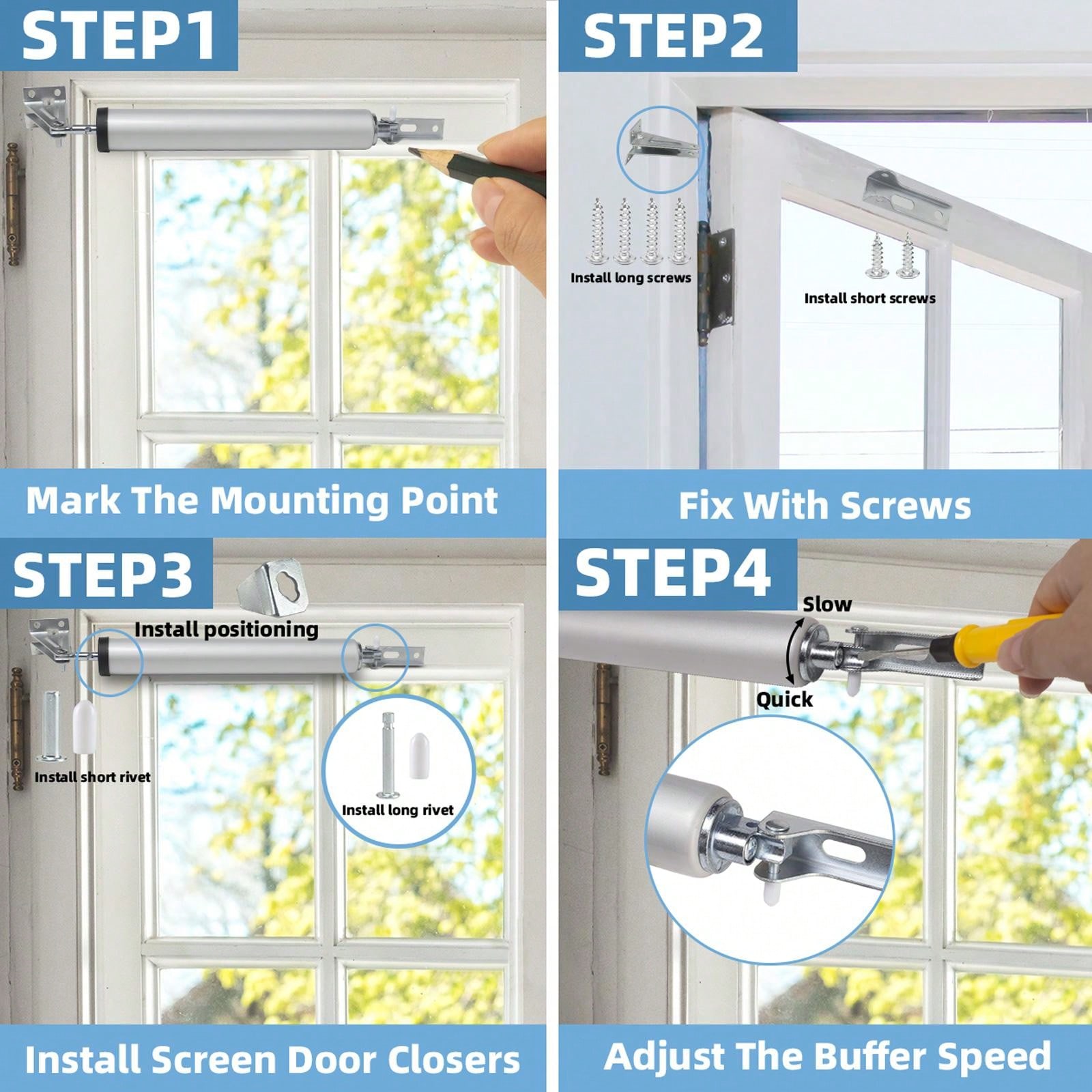 STEP1

Mark The Mounting Point

STEP2

Install long screws

Install short screws

Fix With Screws

STEP3

Install positioning

Install short rivet

Install long rivet

Install Screen Door Closers

STEP4

Slow

Quick

Adjust The Buffer Speed