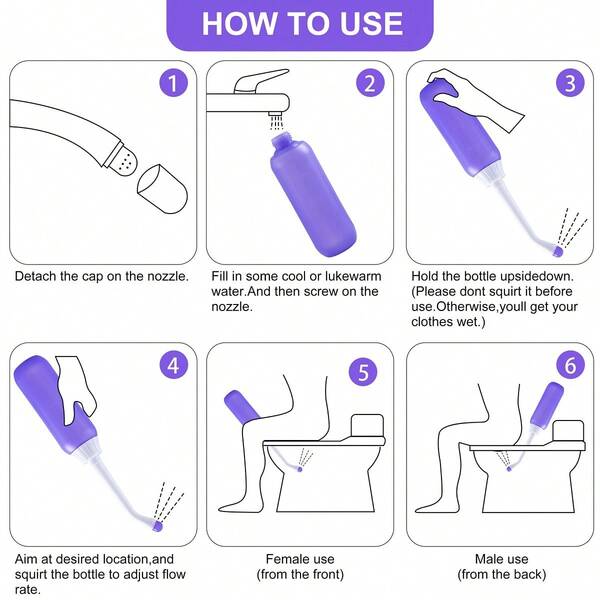 HOW TO USE

1

Detach the cap on the nozzle.

2

Fill in some cool or lukewarm water.And then screw on the nozzle.

3

Hold the bottle upsidedown. (Please dont squirt it before use.Otherwise,youll get your clothes wet.)

4

Aim at desired location,and squirt the bottle to adjust flow rate.

5

Female use (from the front)

6

Male use (from the back)