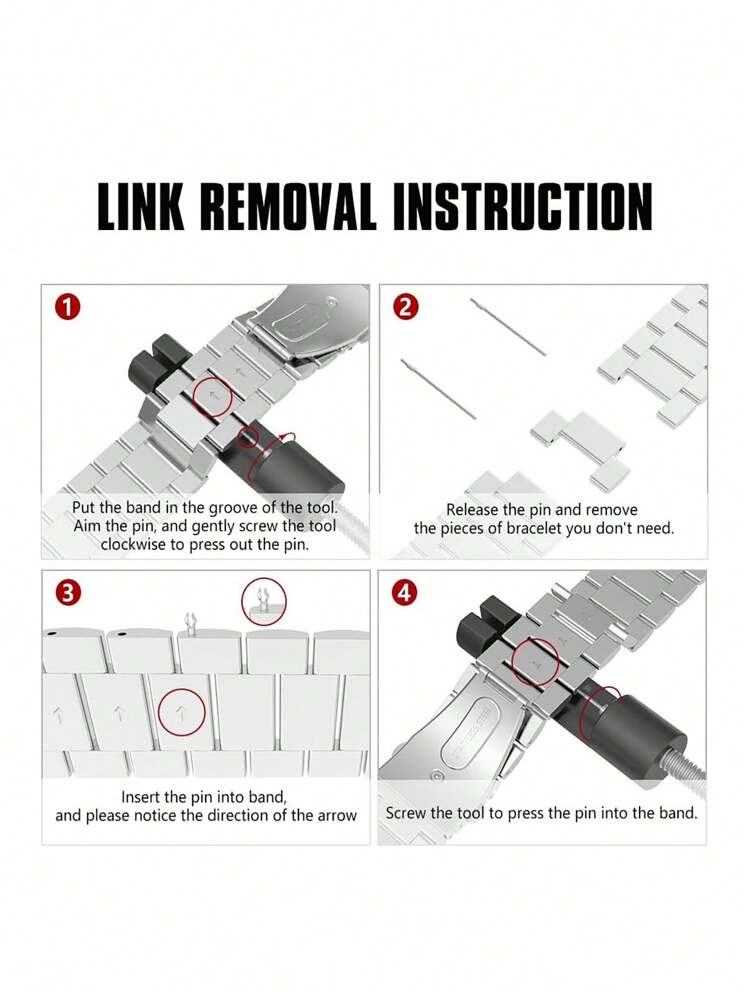 LINK REMOVAL INSTRUCTION

1

Put the band in the groove of the tool. Aim the pin, and gently screw the tool clockwise to press out the pin.

2

Release the pin and remove the pieces of bracelet you don't need.

3

Insert the pin into band, and please notice the direction of the arrow

4

Screw the tool to press the pin into the band.