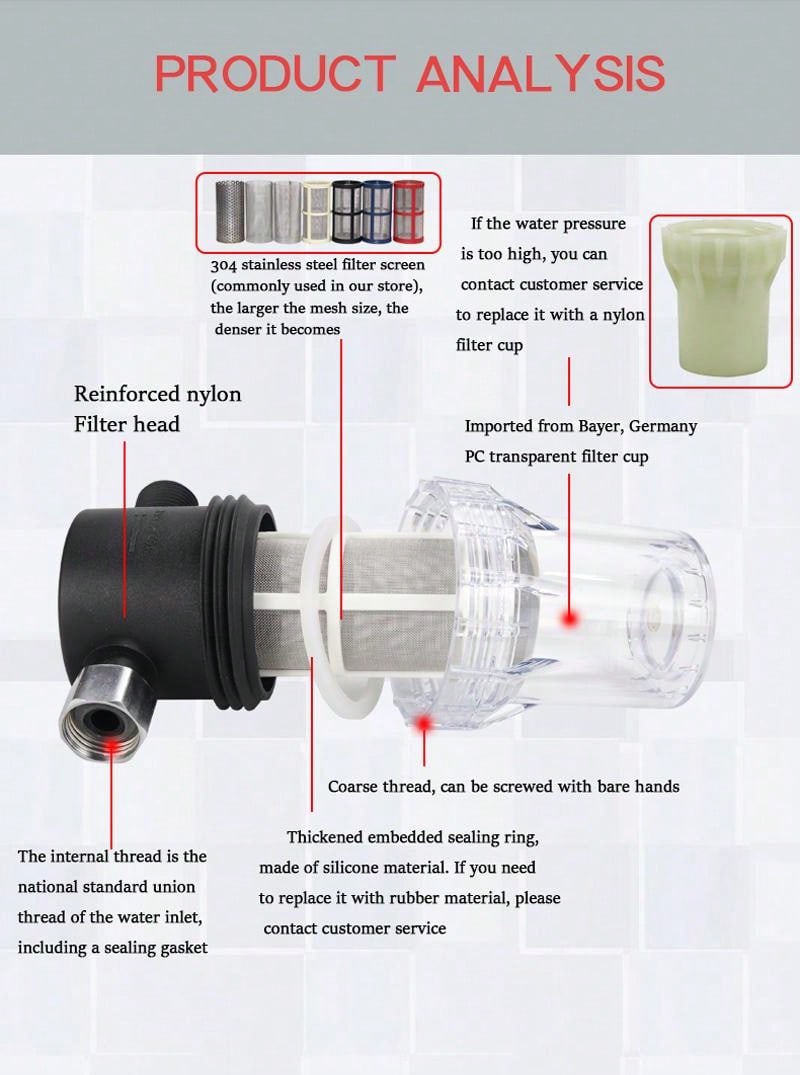 PRODUCT ANALYSIS

304 stainless steel filter screen (commonly used in our store), the larger the mesh size, the denser it becomes

If the water pressure is too high, you can contact customer service to replace it with a nylon filter cup

Reinforced nylon Filter head

Imported from Bayer, Germany PC transparent filter cup

Coarse thread, can be screwed with bare hands

Thickened embedded sealing ring, made of silicone material. If you need to replace it with rubber material, please contact customer service

The internal thread is the national standard union thread of the water inlet, including a sealing gasket