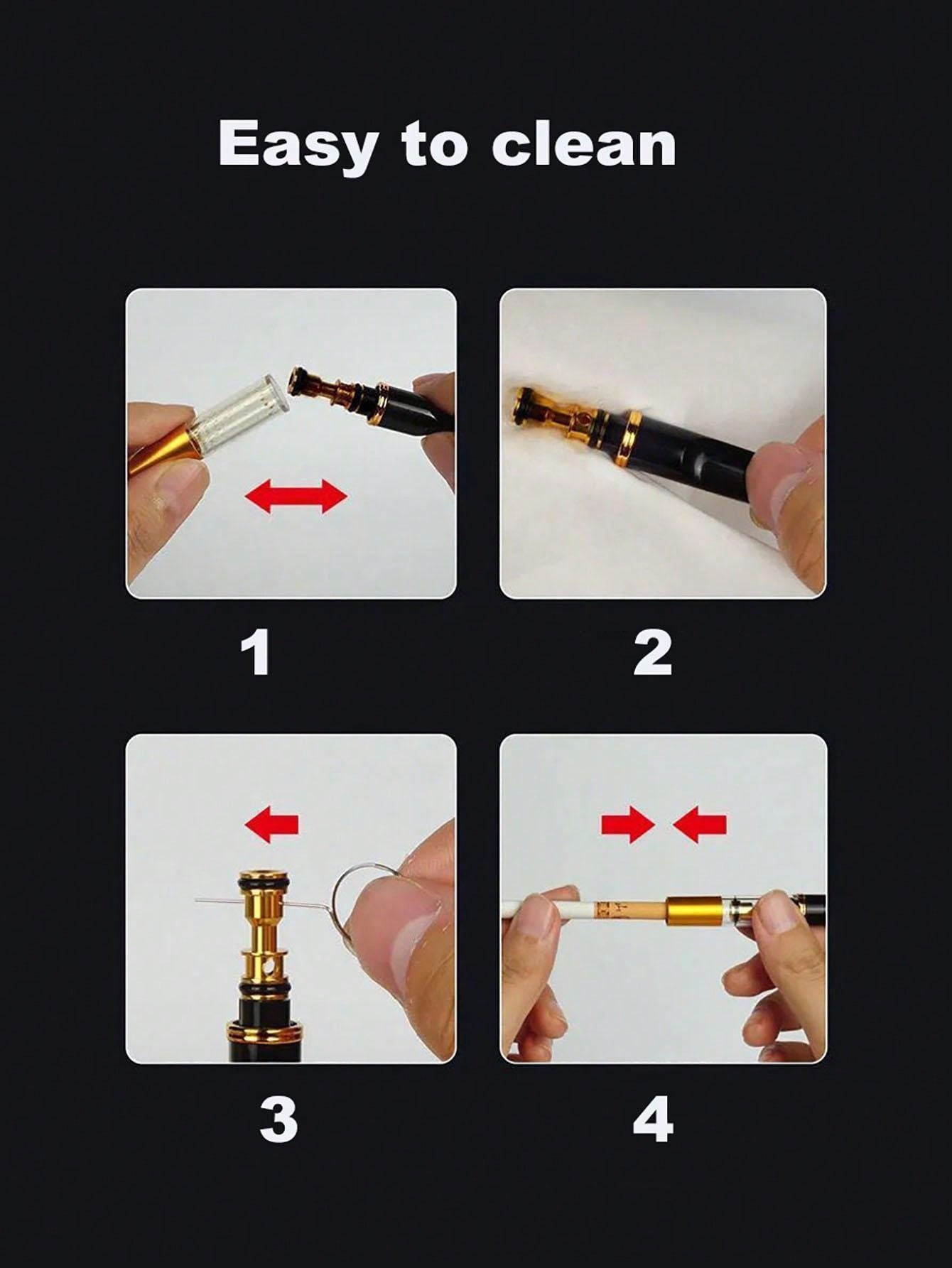 Easy to clean

1

2

3

4