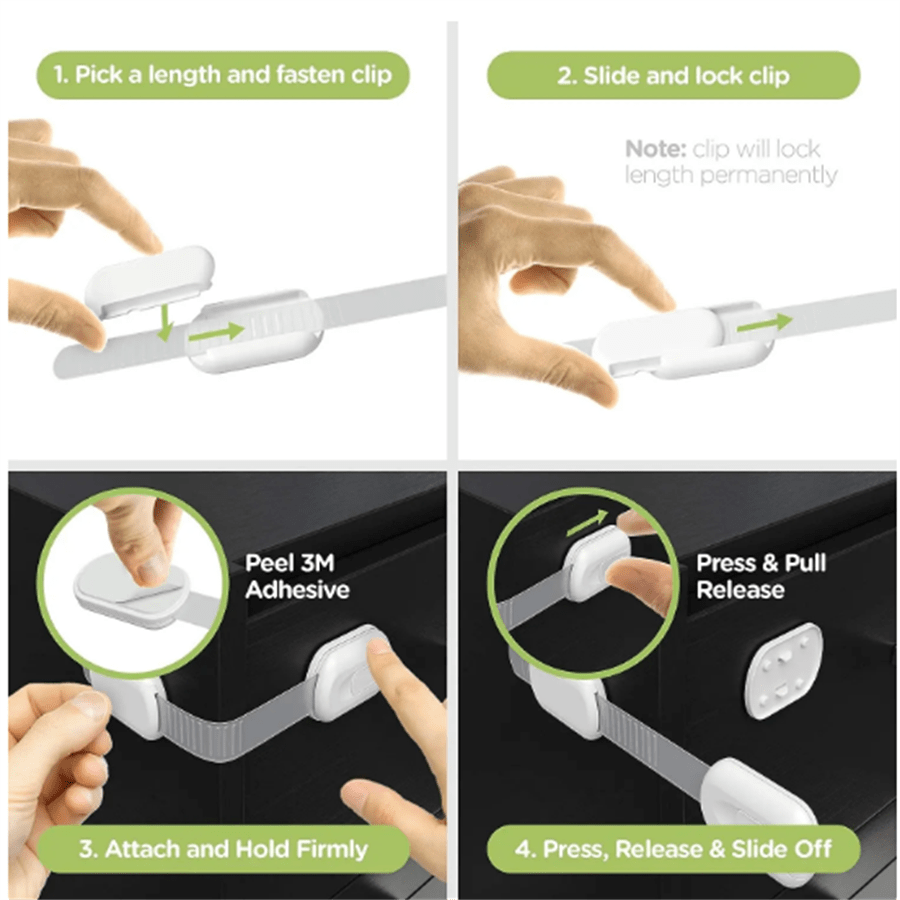 1. Pick a length and fasten clip

2. Slide and lock clip

Note: clip will lock length permanently

Peel 3M Adhesive

3. Attach and Hold Firmly

Press & Pull Release

4. Press, Release & Slide Off