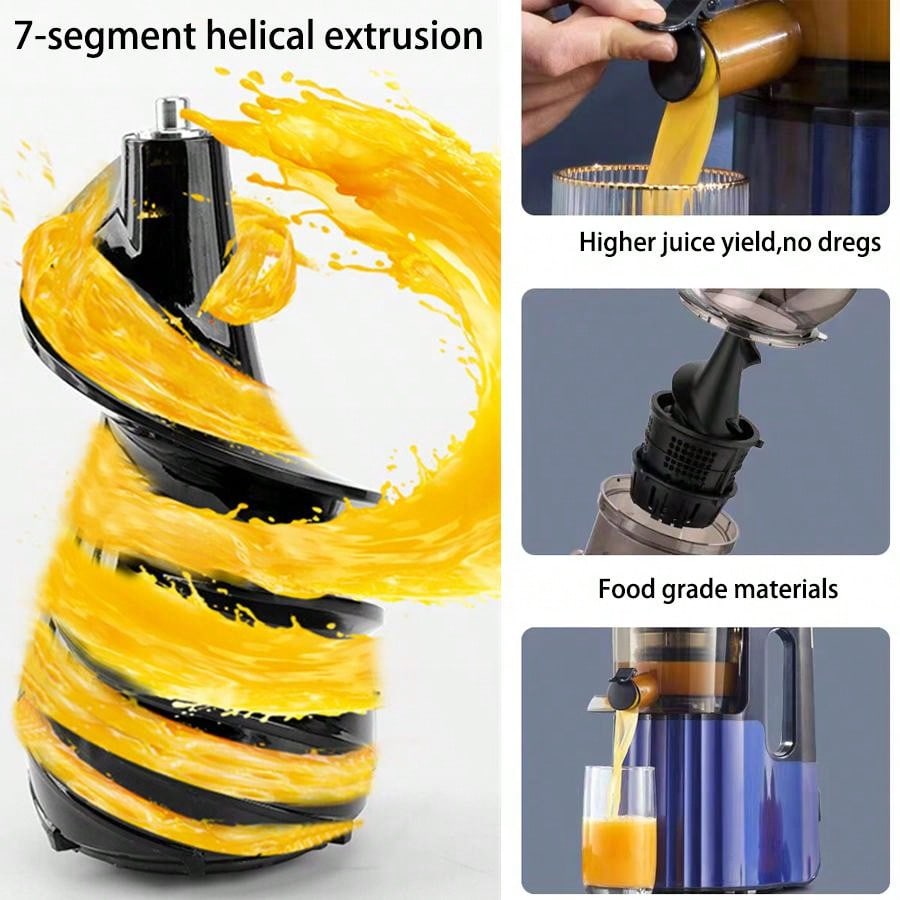 7-segment helical extrusion

Higher juice yield,no dregs

Food grade materials