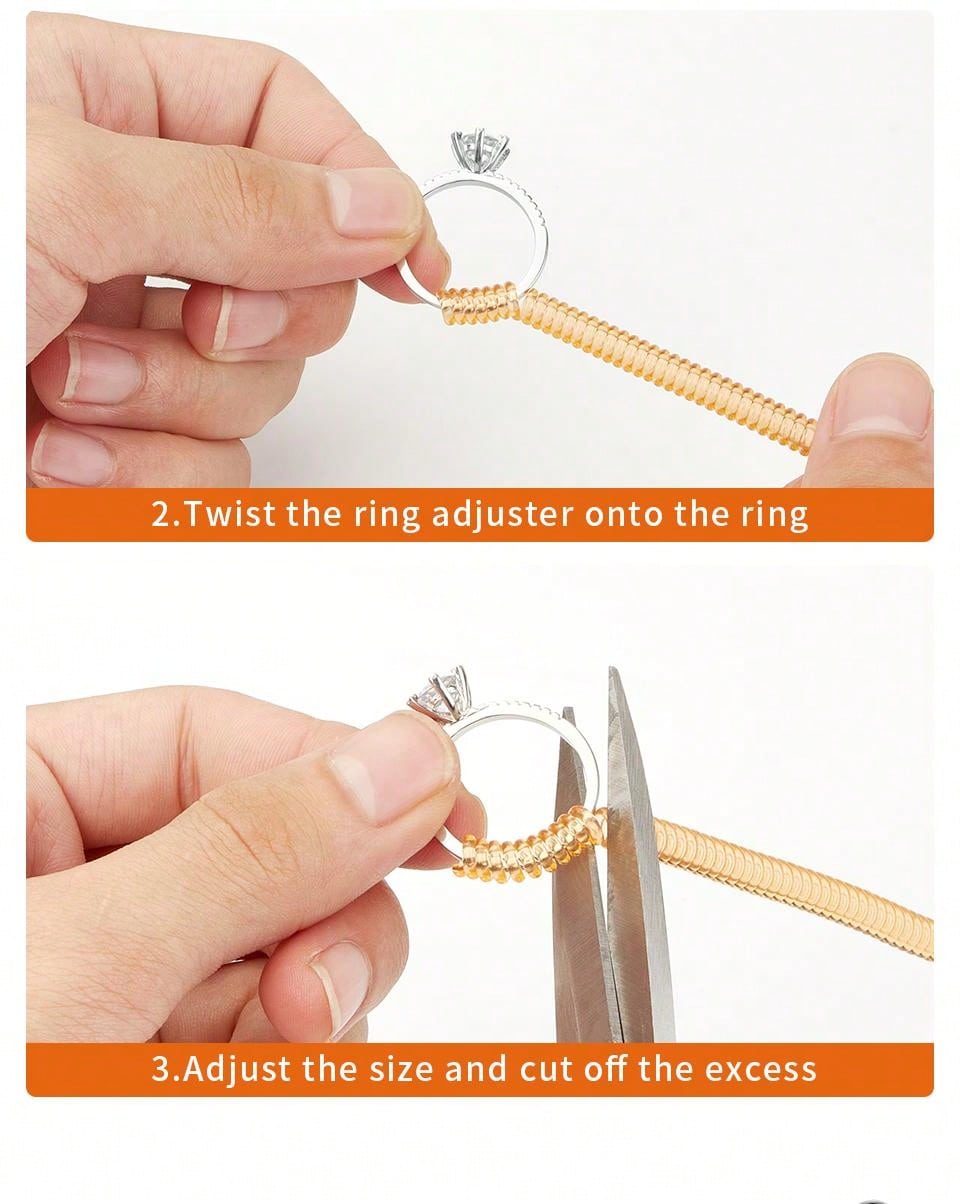 2.Twist the ring adjuster onto the ring

3.Adjust the size and cut off the excess