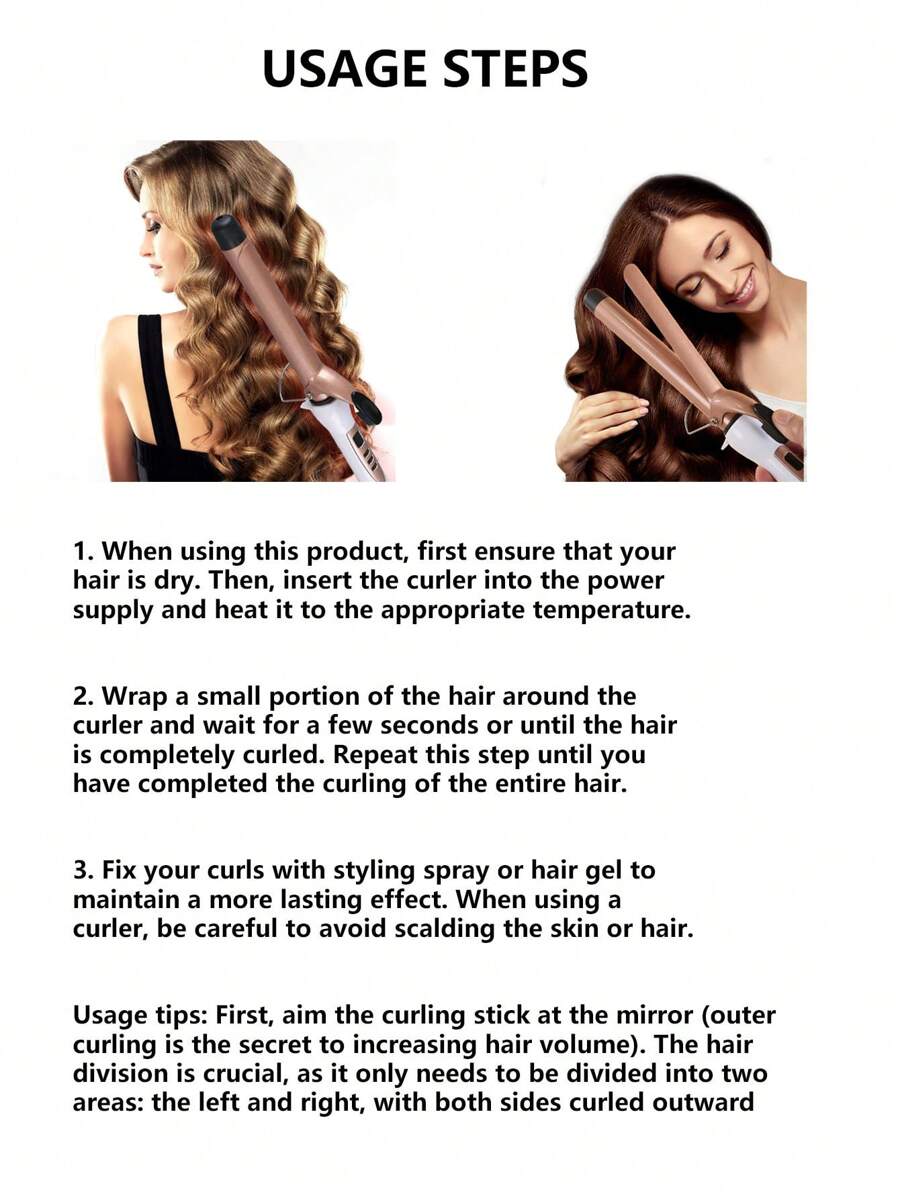 USAGE STEPS

1. When using this product, first ensure that your hair is dry. Then, insert the curler into the power supply and heat it to the appropriate temperature.

2. Wrap a small portion of the hair around the curler and wait for a few seconds or until the hair is completely curled. Repeat this step until you have completed the curling of the entire hair.

3. Fix your curls with styling spray or hair gel to maintain a more lasting effect. When using a curler, be careful to avoid scalding the skin or hair.

Usage tips: First, aim the curling stick at the mirror (outer curling is the secret to increasing hair volume). The hair division is crucial, as it only needs to be divided into two areas: the left and right, with both sides curled outward