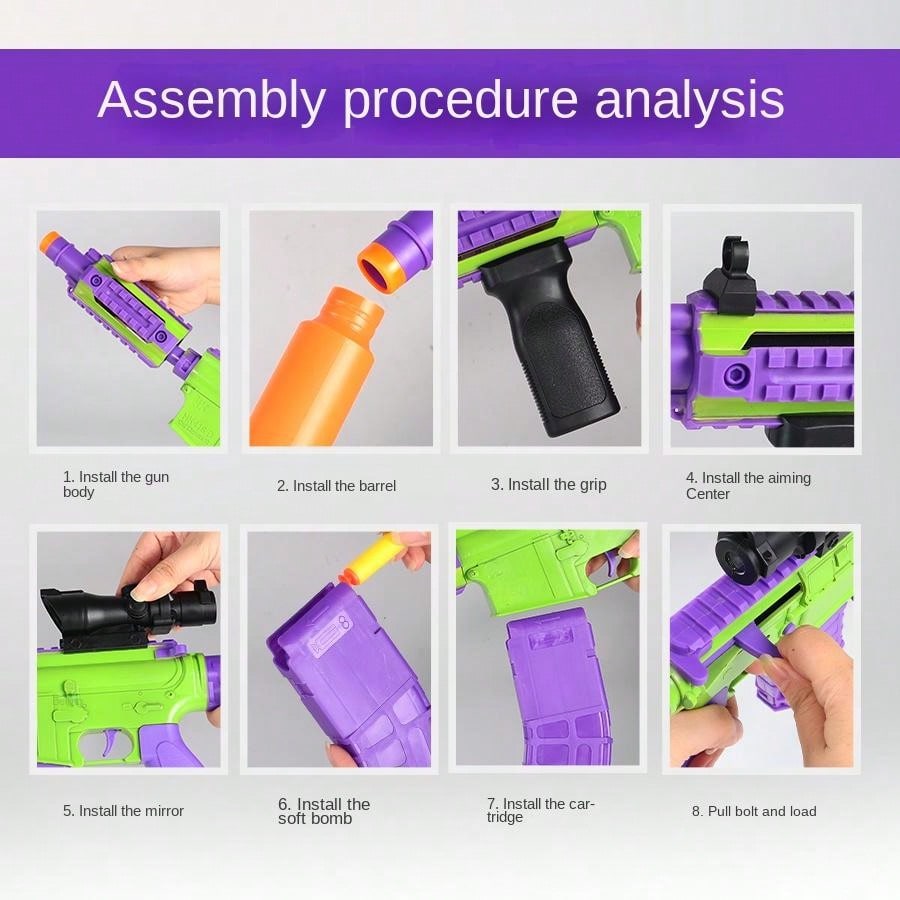 Assembly procedure analysis

1. Install the gun body

2. Install the barrel

3. Install the grip

4. Install the aiming Center

5. Install the mirror

6. Install the soft bomb

7. Install the cartridge

8. Pull bolt and load