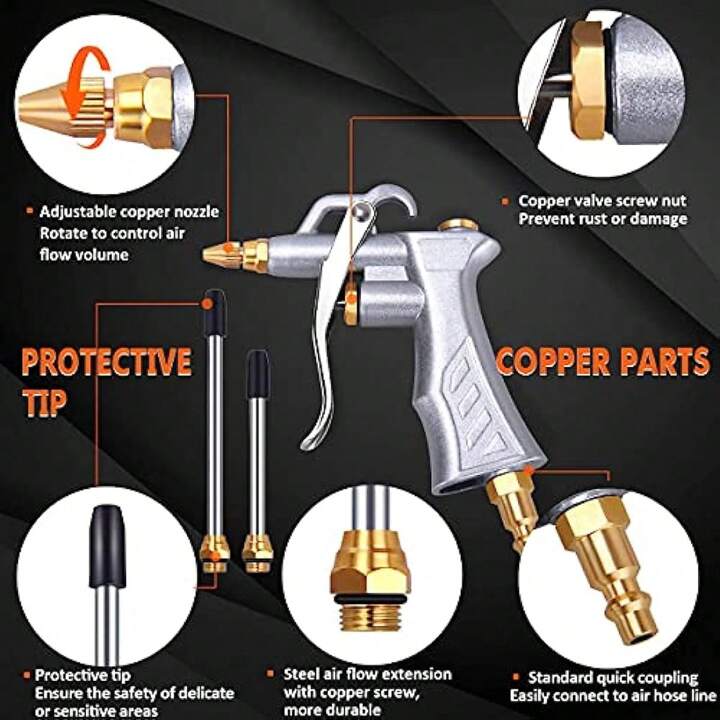 Adjustable copper nozzle
Rotate to control air flow volume

Copper valve screw nut
Prevent rust or damage

PROTECTIVE TIP

COPPER PARTS

Protective tip
Ensure the safety of delicate or sensitive areas

Steel air flow extension with copper screw, more durable

Standard quick coupling
Easily connect to air hose line