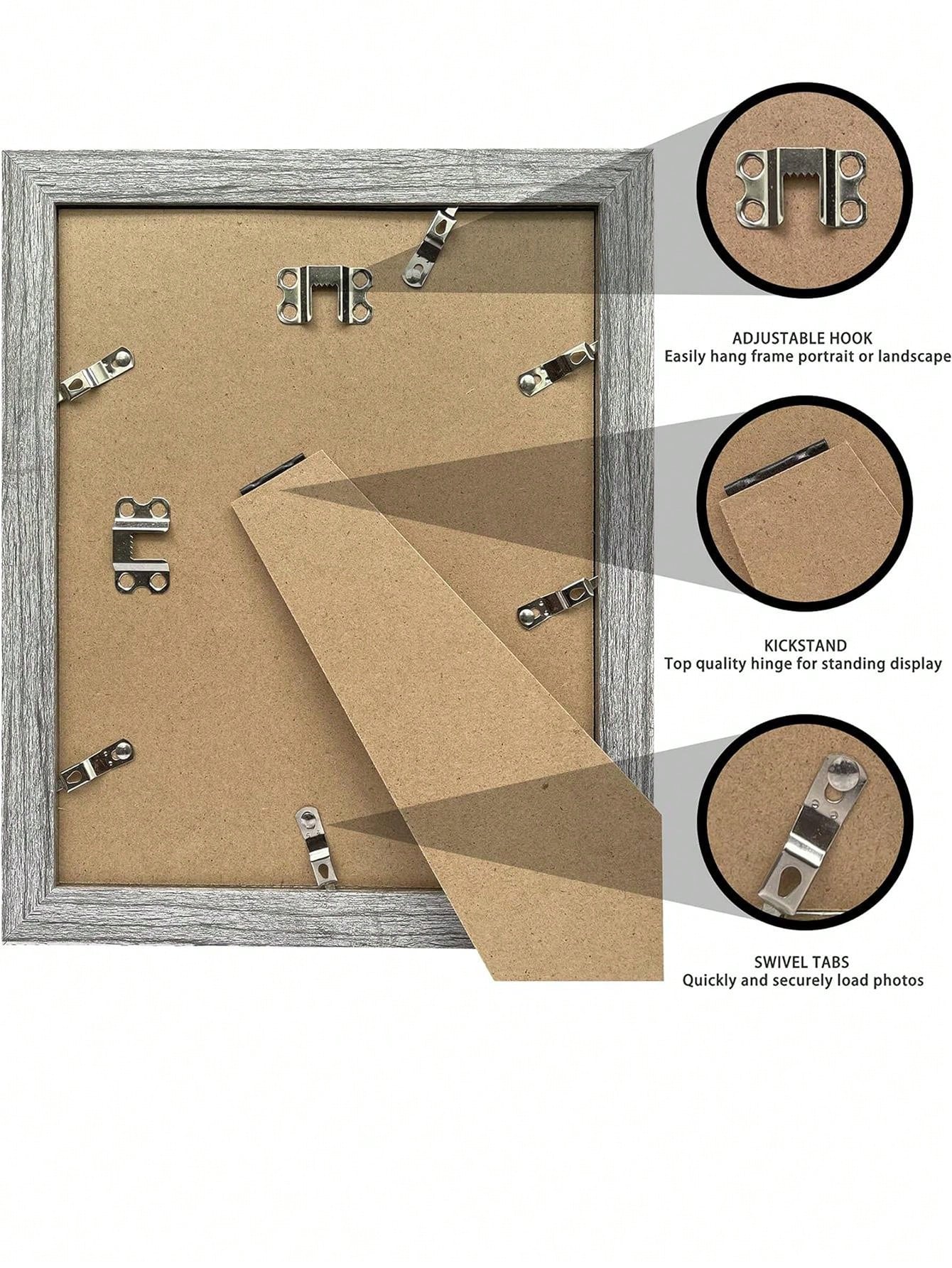 ADJUSTABLE HOOK
Easily hang frame portrait or landscape

KICKSTAND
Top quality hinge for standing display

SWIVEL TABS
Quickly and securely load photos