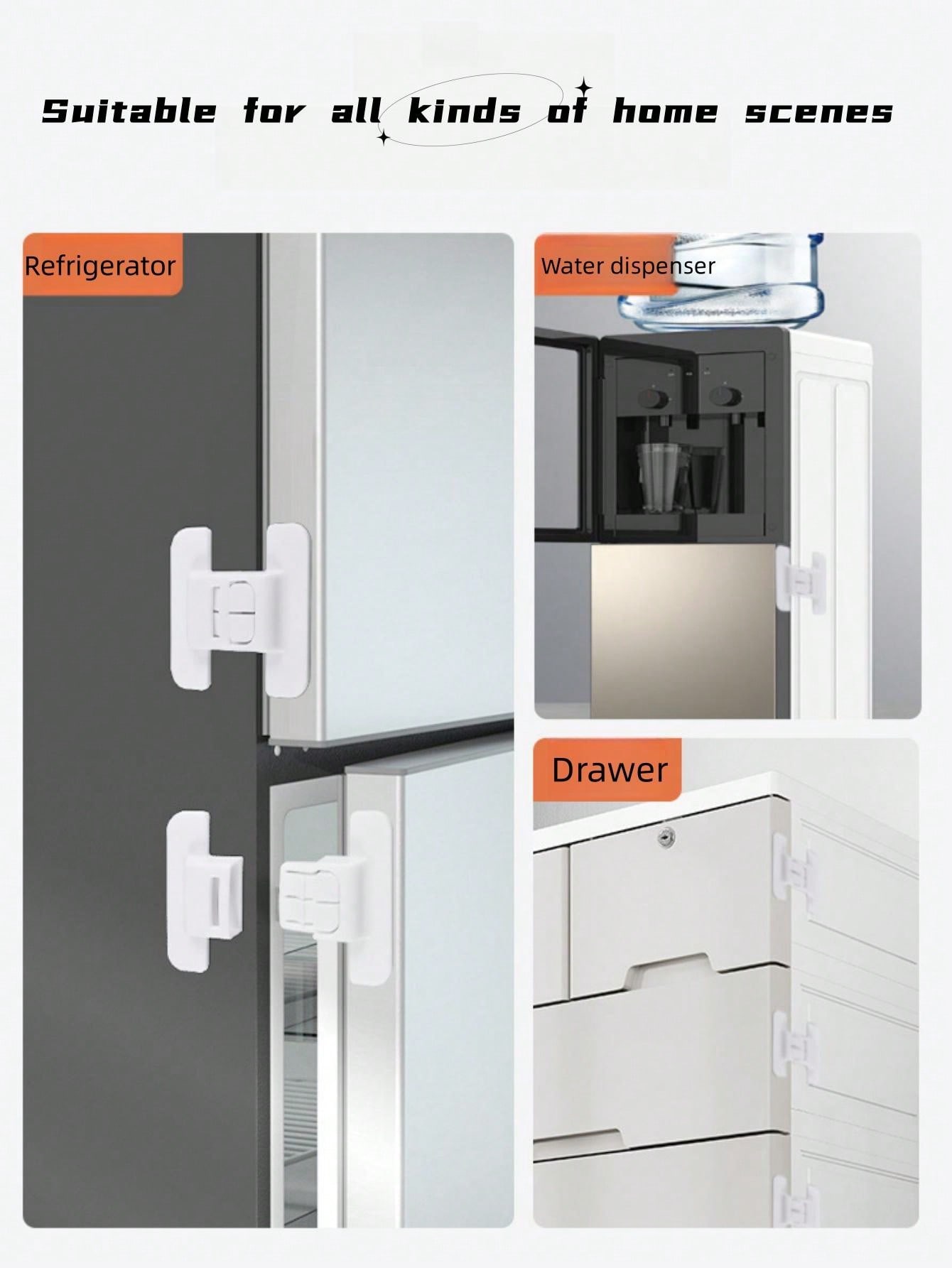 Suitable for all kinds of home scenes

Refrigerator

Water dispenser

Drawer