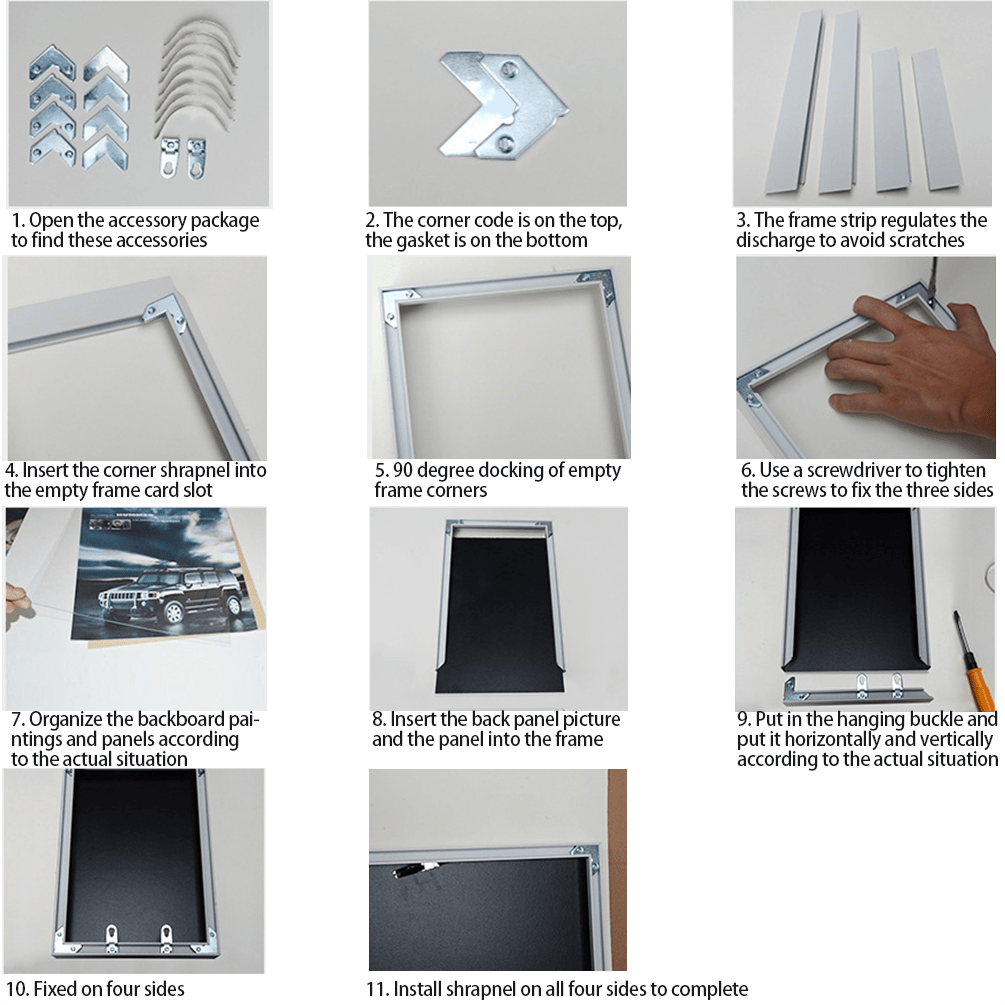 1. Open the accessory package to find these accessories

2. The corner code is on the top, the gasket is on the bottom

3. The frame strip regulates the discharge to avoid scratches

4. Insert the corner shrapnel into the empty frame card slot

5. 90 degree docking of empty frame corners

6. Use a screwdriver to tighten the screws to fix the three sides

7. Organize the backboard paintings and panels according to the actual situation

8. Insert the back panel picture and the panel into the frame

9. Put in the hanging buckle and put it horizontally and vertically according to the actual situation

10. Fixed on four sides

11. Install shrapnel on all four sides to complete