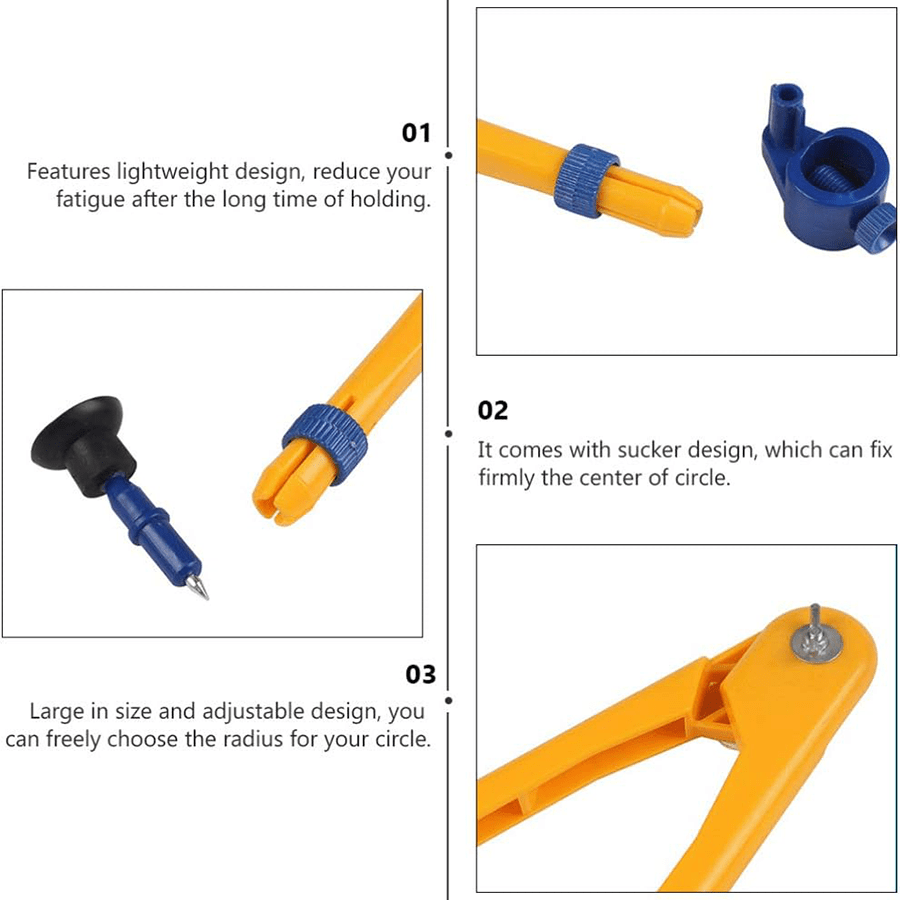 01

Features lightweight design, reduce your fatigue after the long time of holding.

02

It comes with sucker design, which can fix firmly the center of circle.

03

Large in size and adjustable design, you can freely choose the radius for your circle.