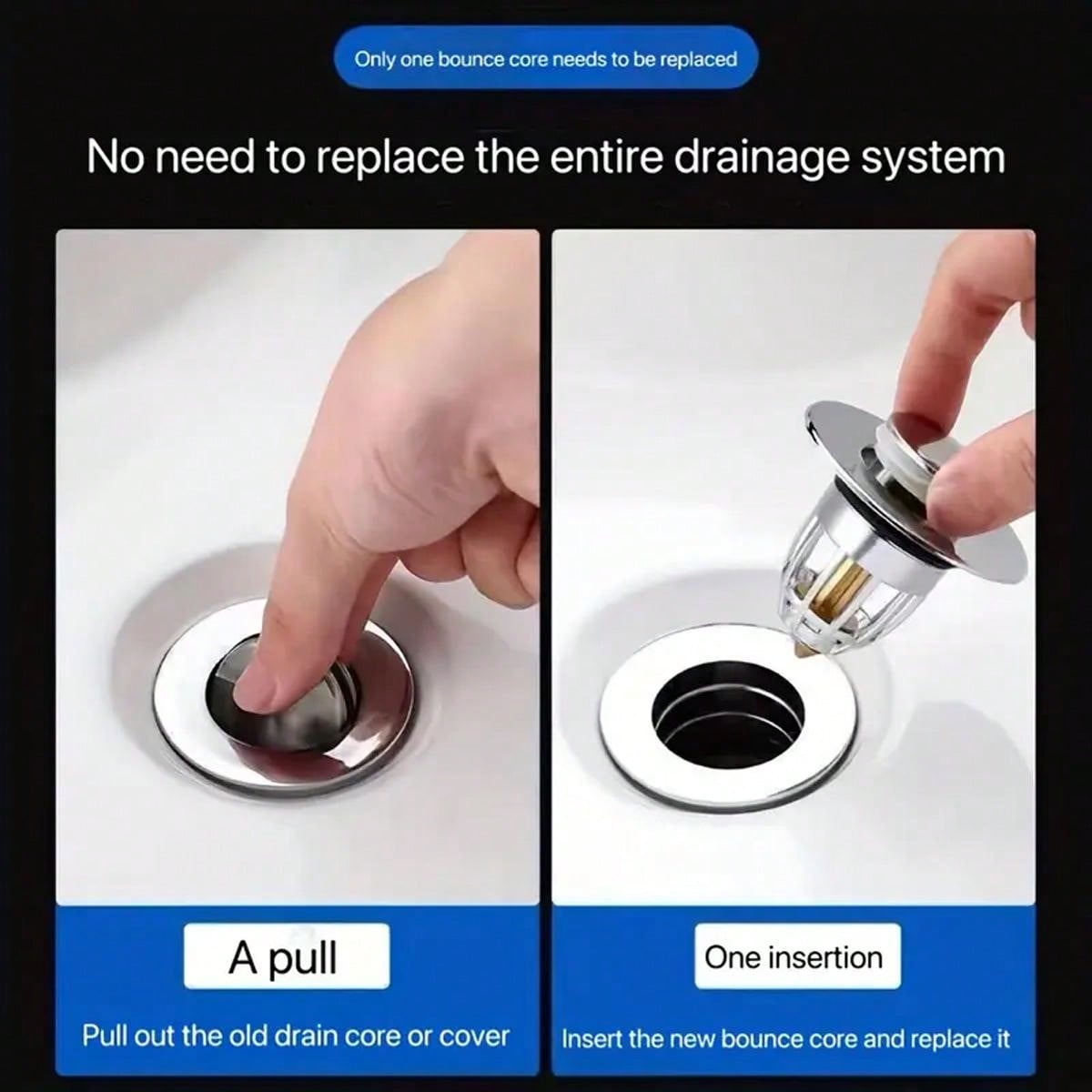 Only one bounce core needs to be replaced

No need to replace the entire drainage system

A pull

Pull out the old drain core or cover

One insertion

Insert the new bounce core and replace it