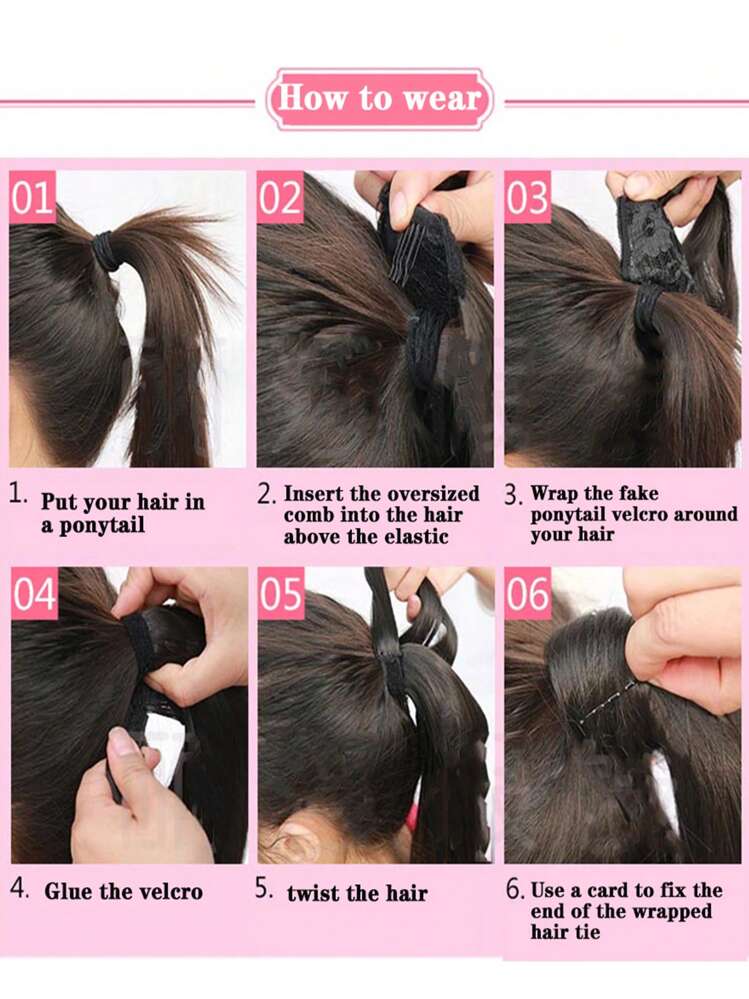 How to wear

01

1. Put your hair in a ponytail

02

2. Insert the oversized comb into the hair above the elastic

03

3. Wrap the fake ponytail velcro around your hair

04

4. Glue the velcro

05

5. twist the hair

06

6. Use a card to fix the end of the wrapped hair tie