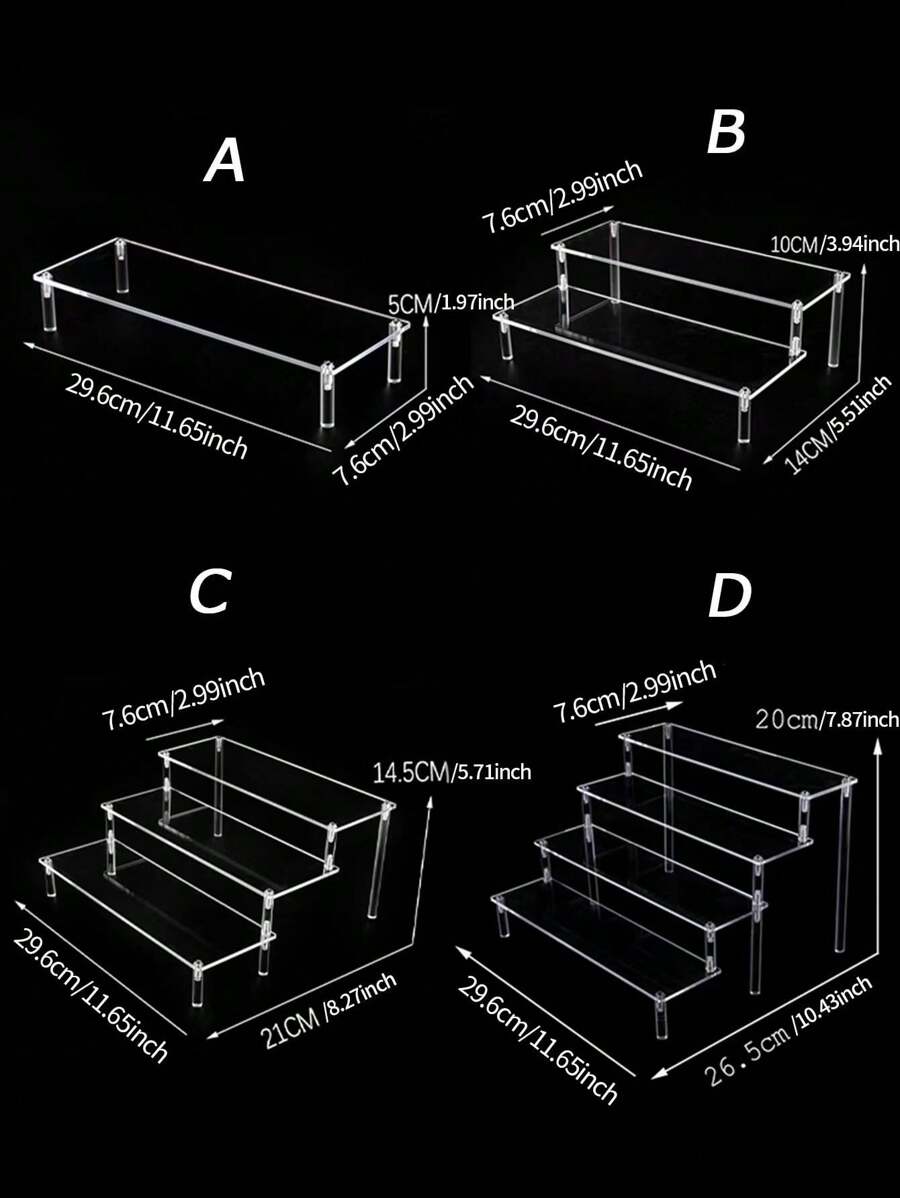 A

5CM/1.97inch

29.6cm/11.65inch

7.6cm/2.99inch

B

7.6cm/2.99inch

10CM/3.94inch

29.6cm/11.65inch

14CM/5.51inch

C

7.6cm/2.99inch

14.5CM/5.71inch

29.6cm/11.65inch

21CM/8.27inch

D

7.6cm/2.99inch

20cm/7.87inch

29.6cm/11.65inch

26.5cm/10.43inch