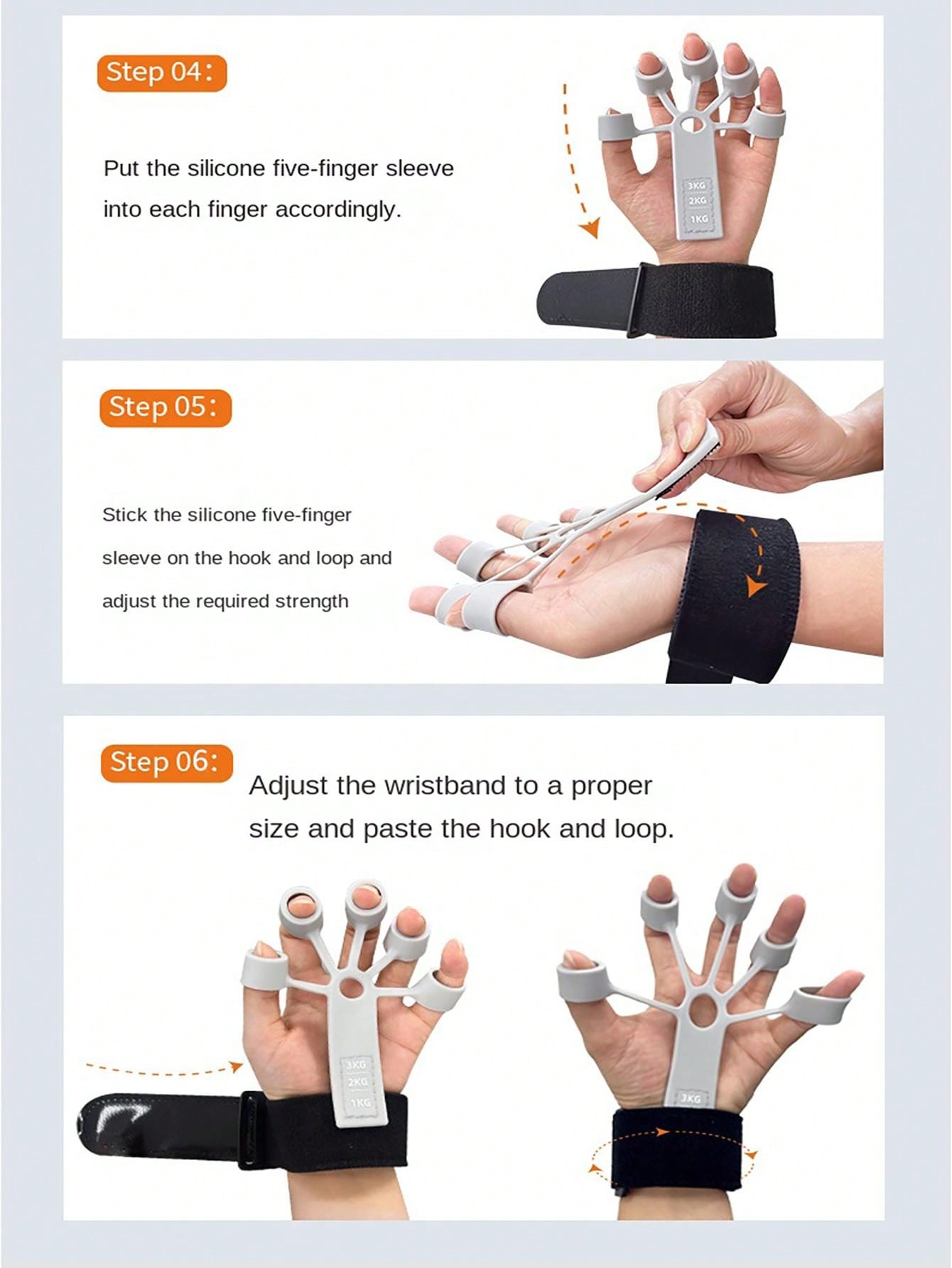 Step 04:

Put the silicone five-finger sleeve into each finger accordingly.

3KG
2KG
1KG

Step 05:

Stick the silicone five-finger sleeve on the hook and loop and adjust the required strength

Step 06:

Adjust the wristband to a proper size and paste the hook and loop.

3KG
2KG
1KG

3KG