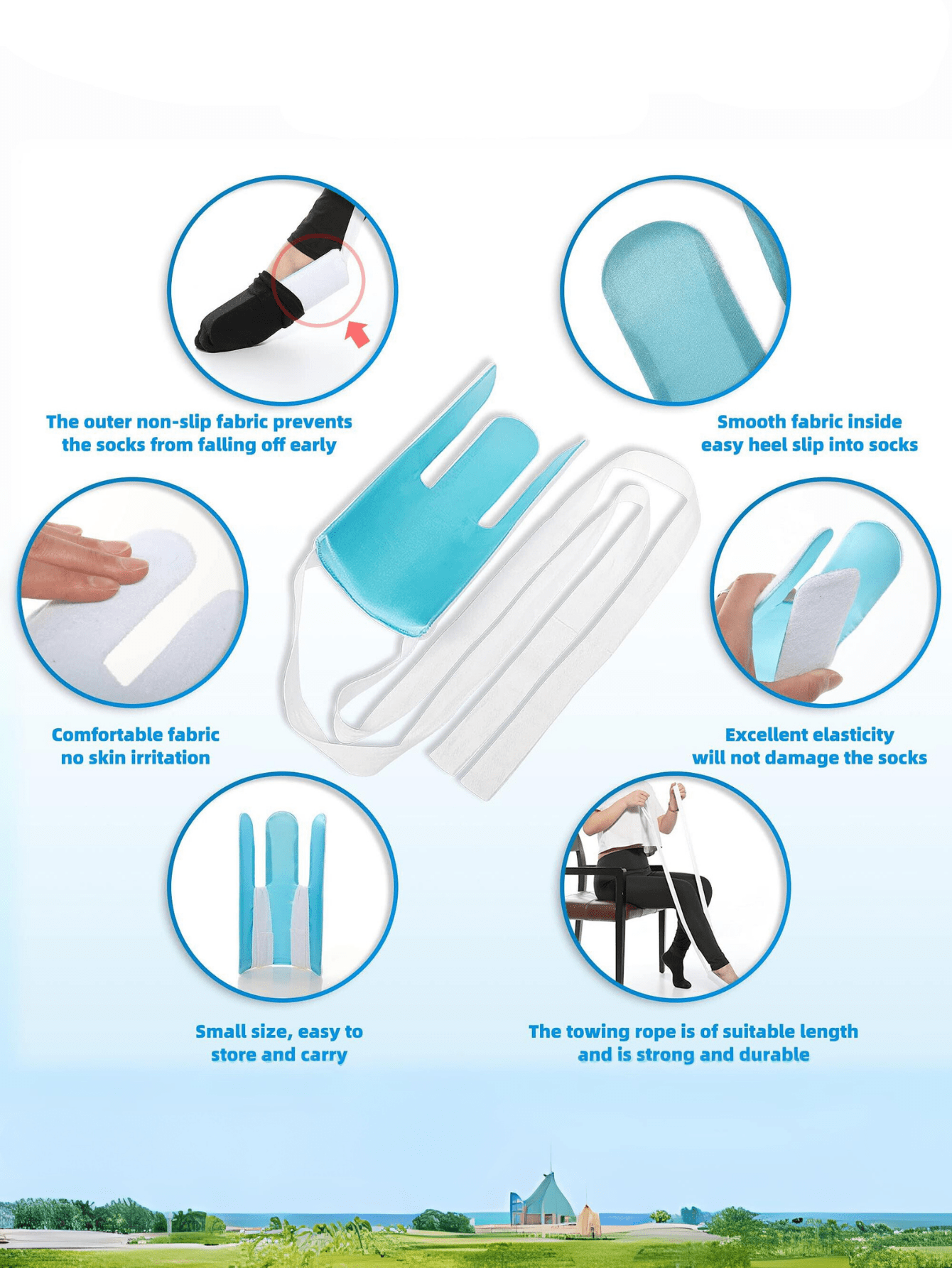 The outer non-slip fabric prevents the socks from falling off early

Smooth fabric inside easy heel slip into socks

Comfortable fabric no skin irritation

Excellent elasticity will not damage the socks

Small size, easy to store and carry

The towing rope is of suitable length and is strong and durable