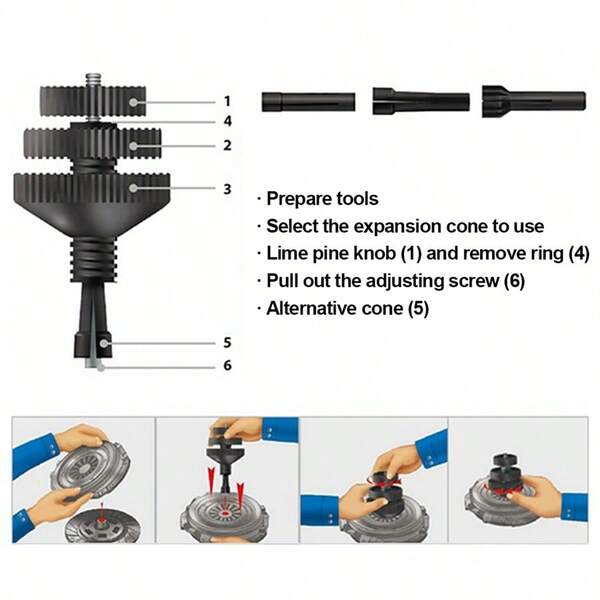 1
4
2
3
5
6

· Prepare tools
· Select the expansion cone to use
· Lime pine knob (1) and remove ring (4)
· Pull out the adjusting screw (6)
· Alternative cone (5)