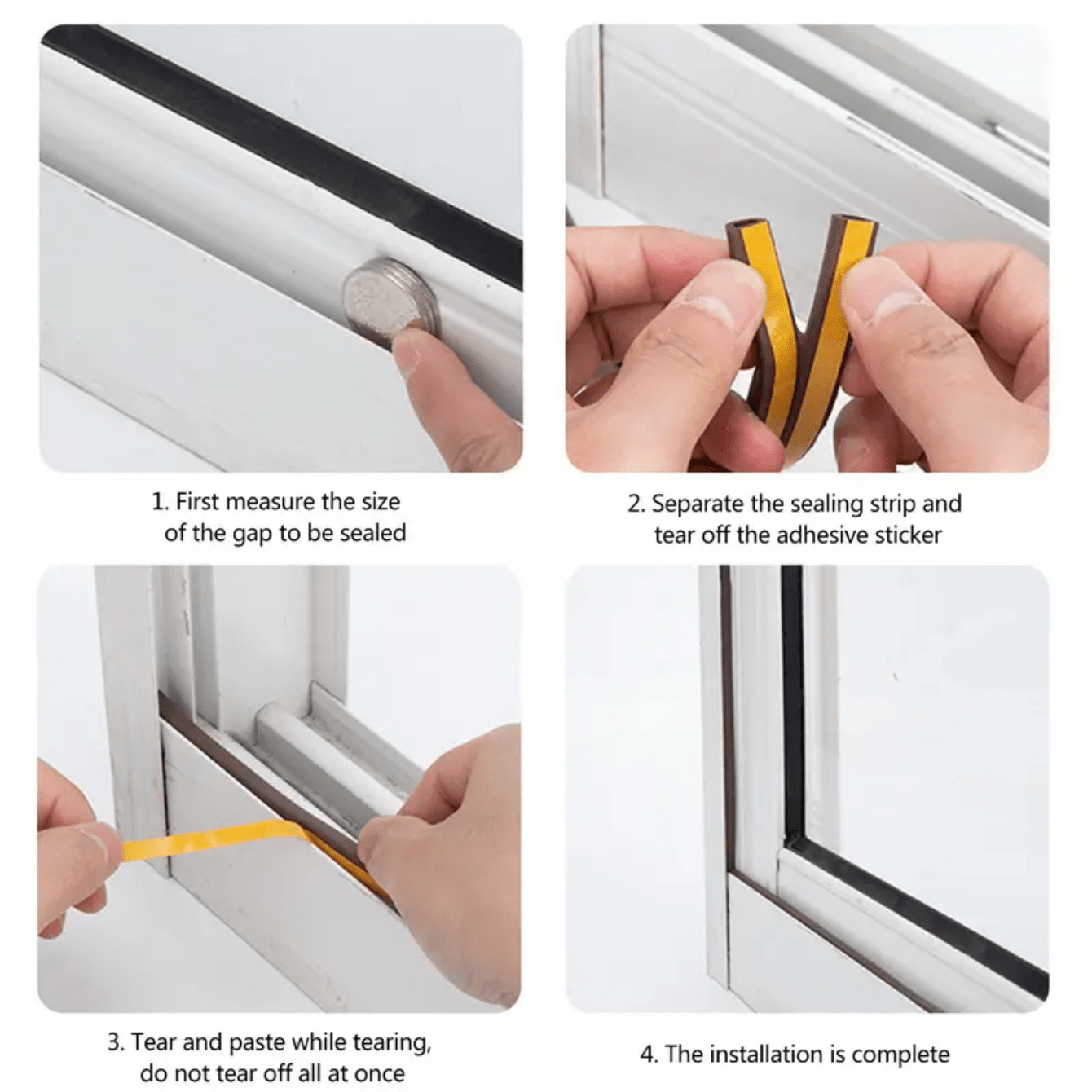 1. First measure the size of the gap to be sealed

2. Separate the sealing strip and tear off the adhesive sticker

3. Tear and paste while tearing, do not tear off all at once

4. The installation is complete